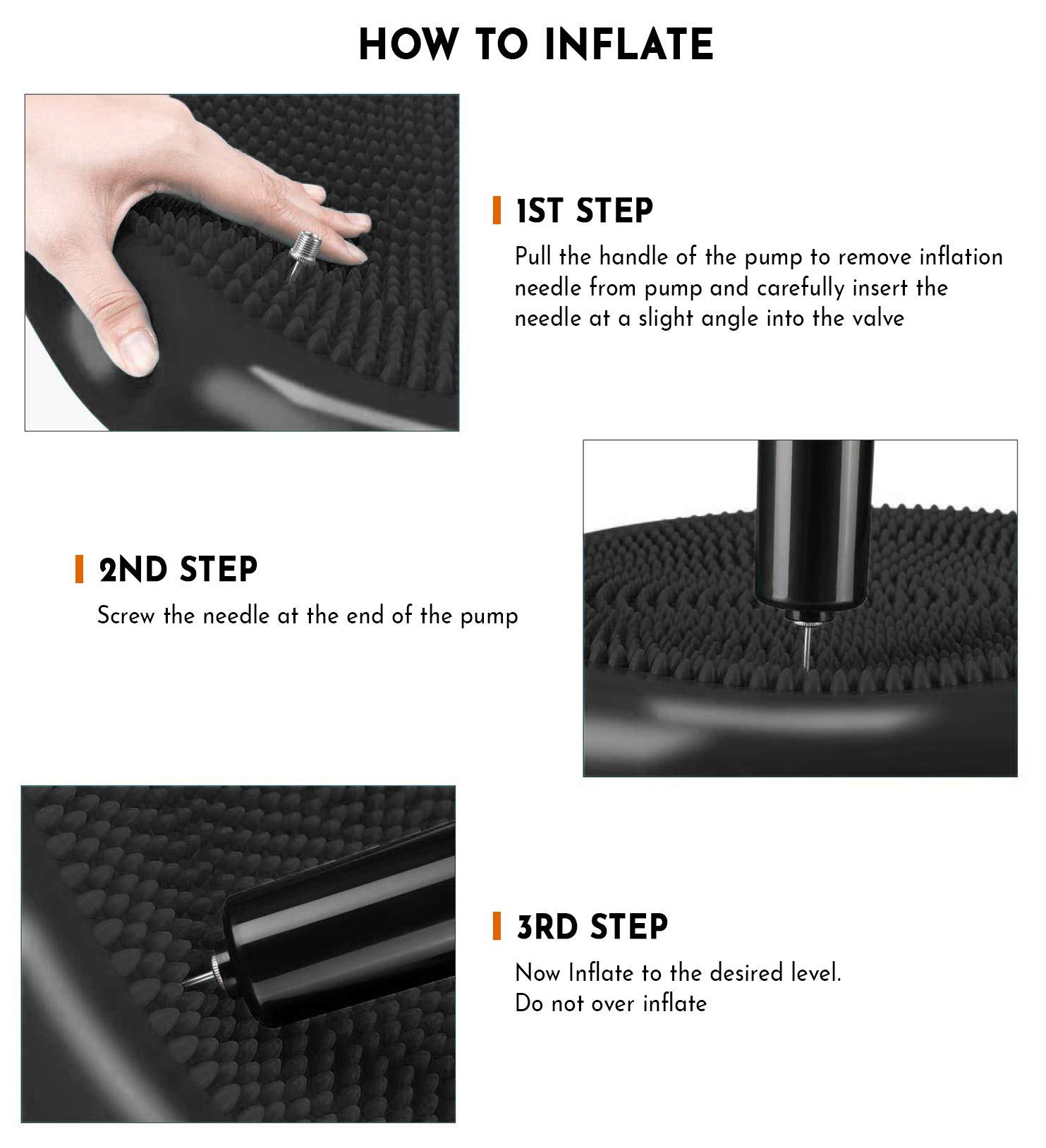 HOW TO INFLATE

1ST STEP

Pull the handle of the pump to remove inflation needle from pump and carefully insert the needle at a slight angle into the valve

2ND STEP

Screw the needle at the end of the pump

3RD STEP

Now Inflate to the desired level.
Do not over inflate