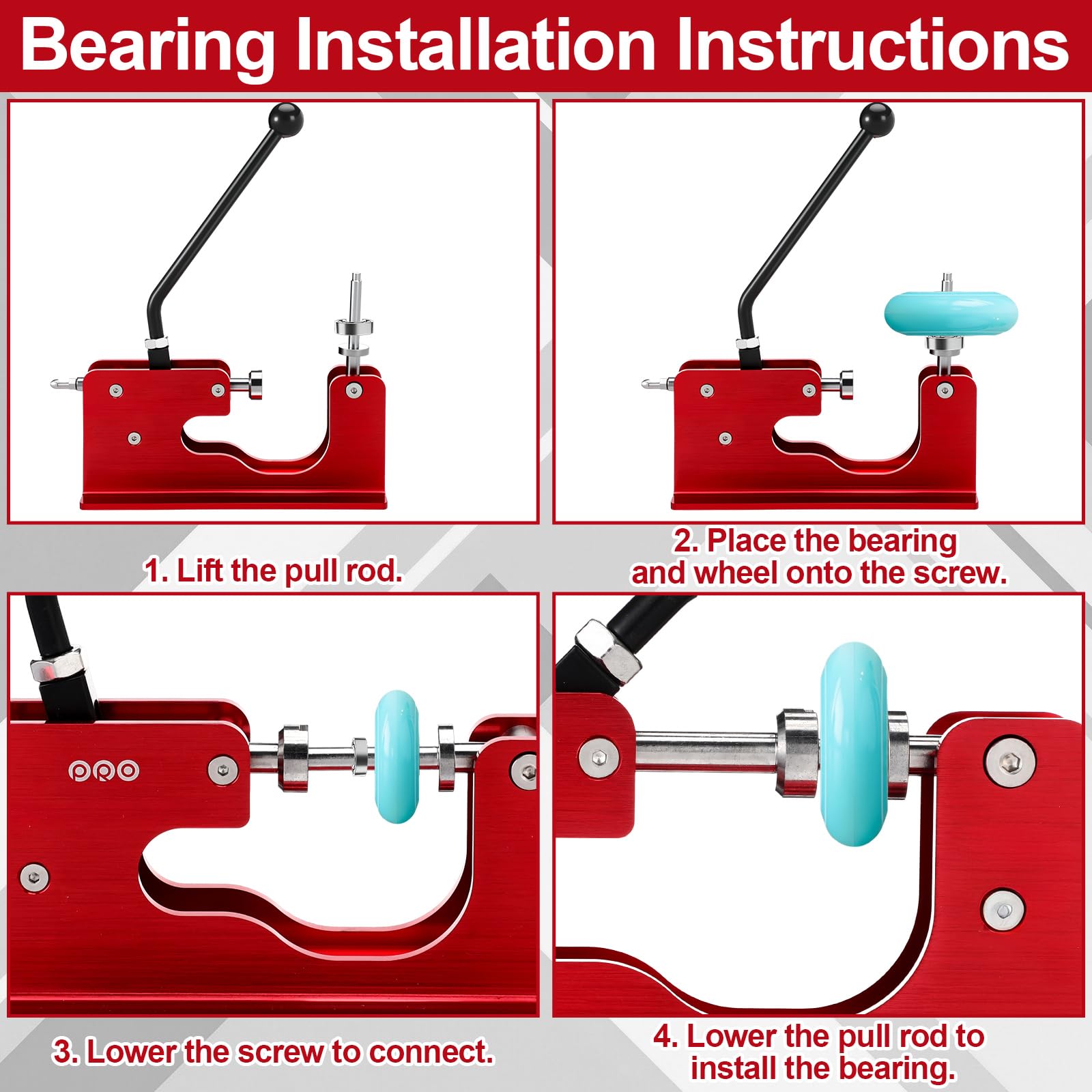 Bearing Installation Instructions

1. Lift the pull rod.

2. Place the bearing and wheel onto the screw.

PRO

3. Lower the screw to connect.

4. Lower the pull rod to install the bearing.