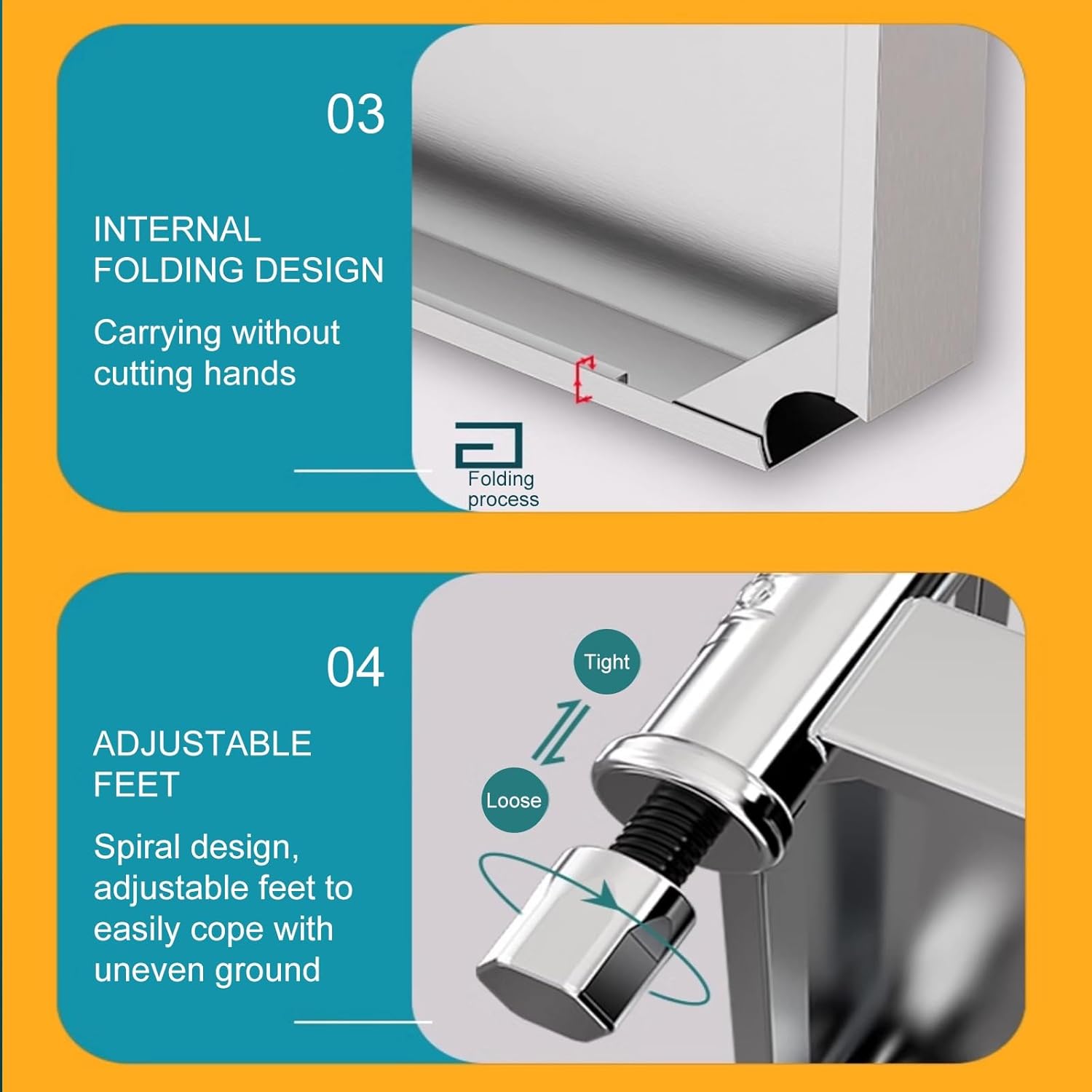 03

INTERNAL FOLDING DESIGN

Carrying without cutting hands

Folding process

04

ADJUSTABLE FEET

Spiral design, adjustable feet to easily cope with uneven ground

Tight

Loose