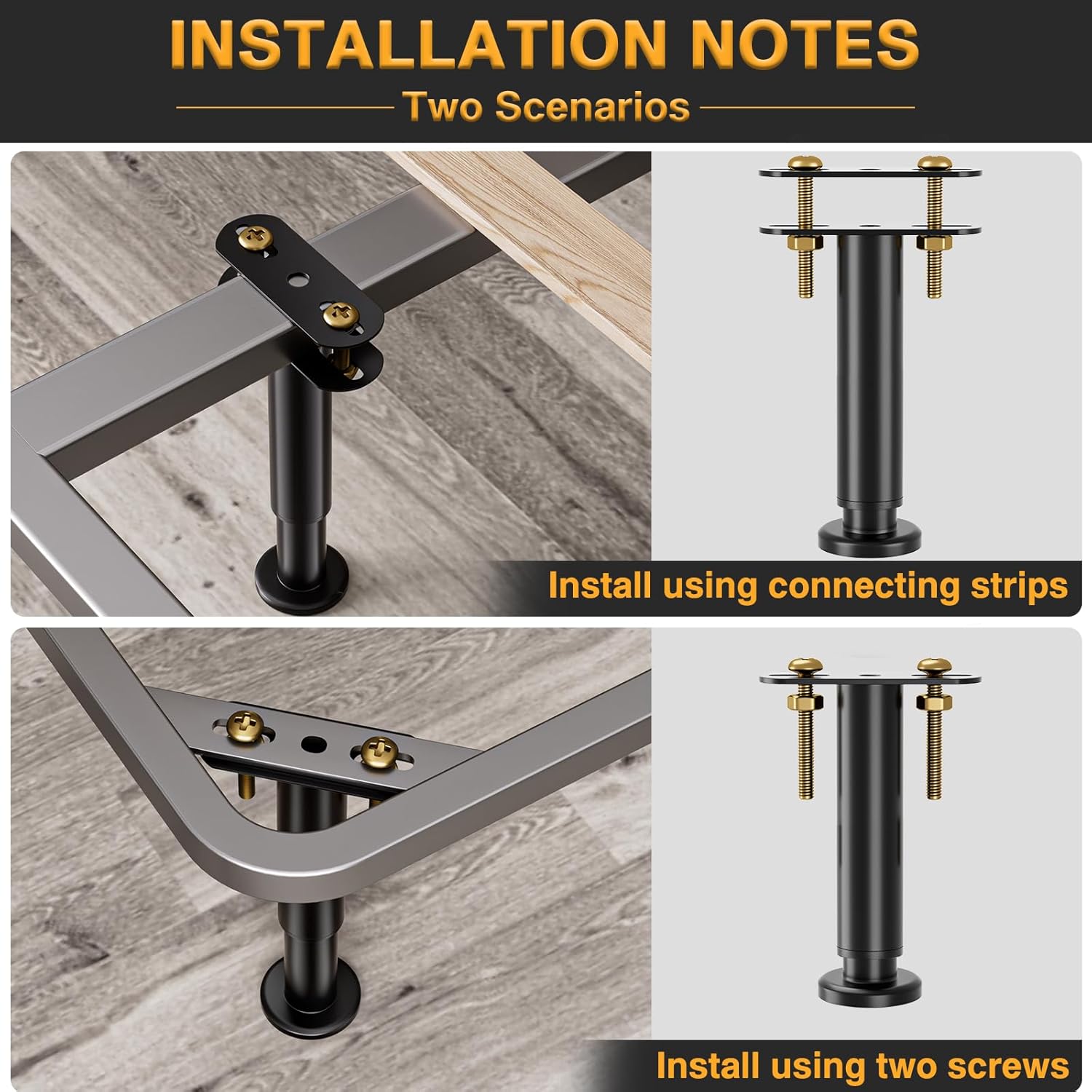 INSTALLATION NOTES

Two Scenarios

Install using connecting strips

Install using two screws