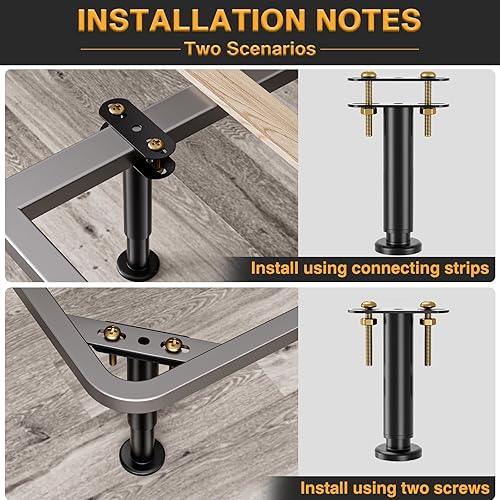 INSTALLATION NOTES
Two Scenarios

Install using connecting strips

Install using two screws