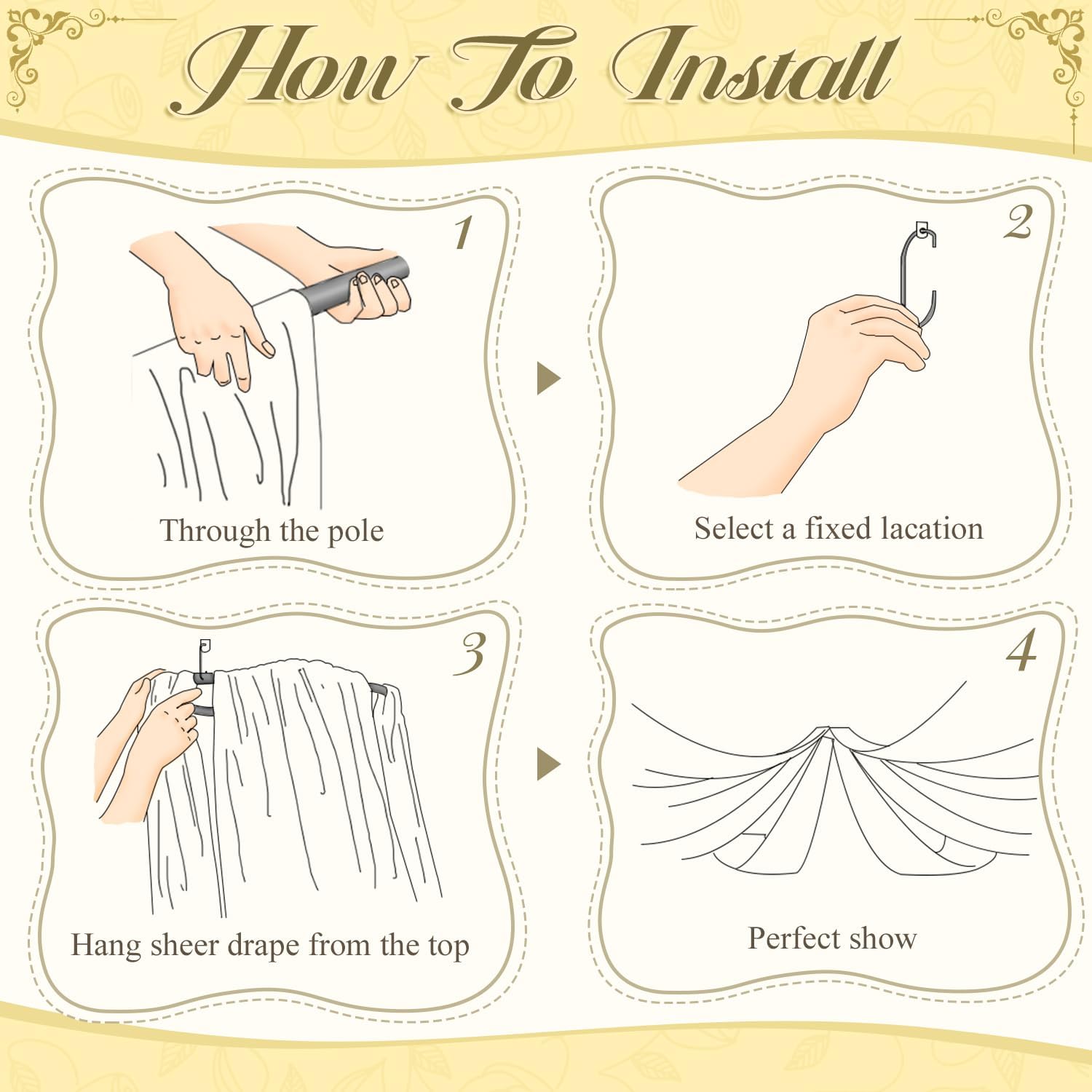 How To Install

1

Through the pole

2

Select a fixed lacation

3

Hang sheer drape from the top

4

Perfect show