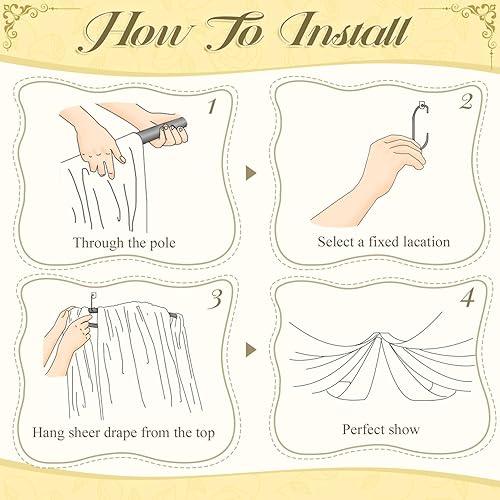 How To Install

1

Through the pole

2

Select a fixed lacation

3

Hang sheer drape from the top

4

Perfect show