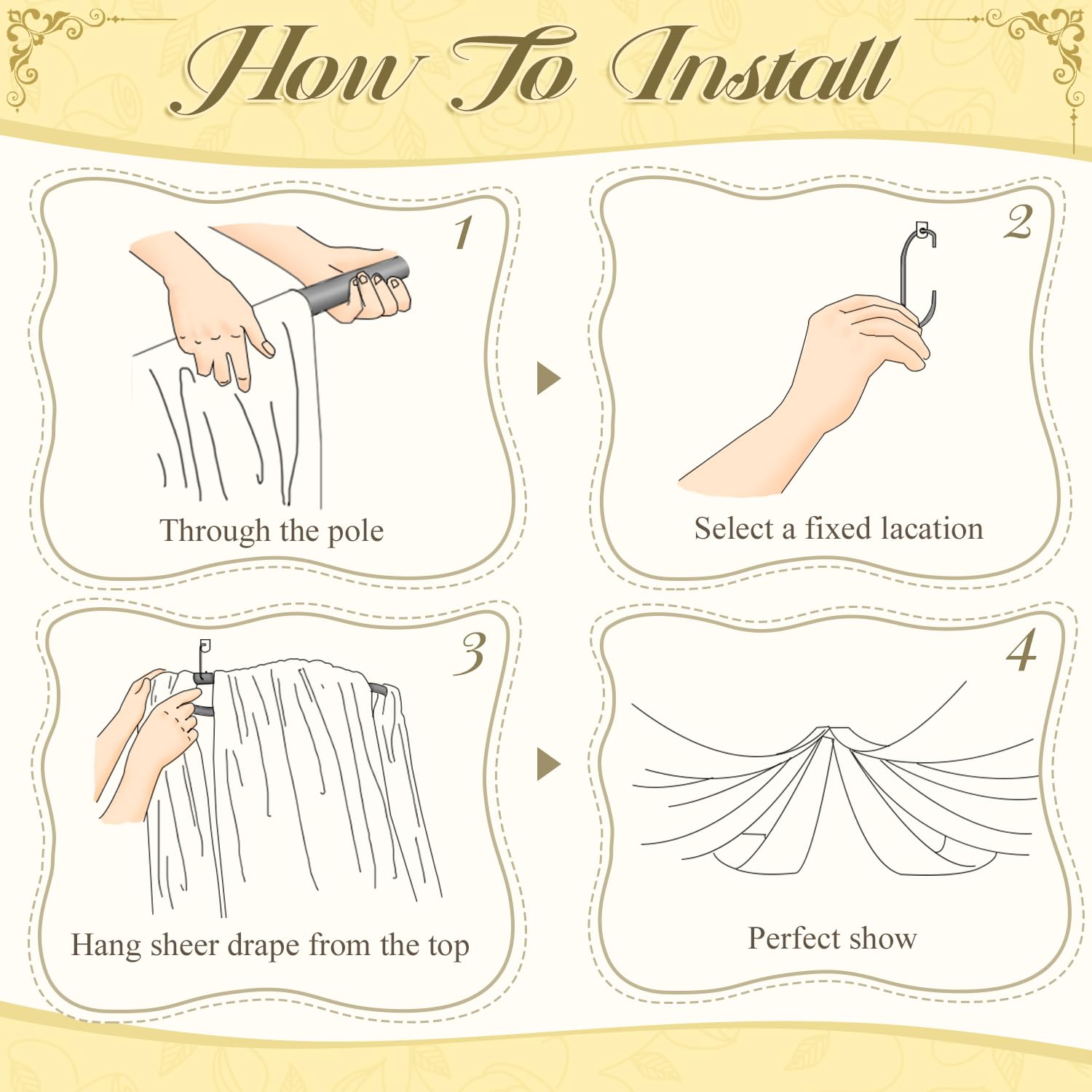 How To Install

1

Through the pole

2

Select a fixed lacation

3

Hang sheer drape from the top

4

Perfect show