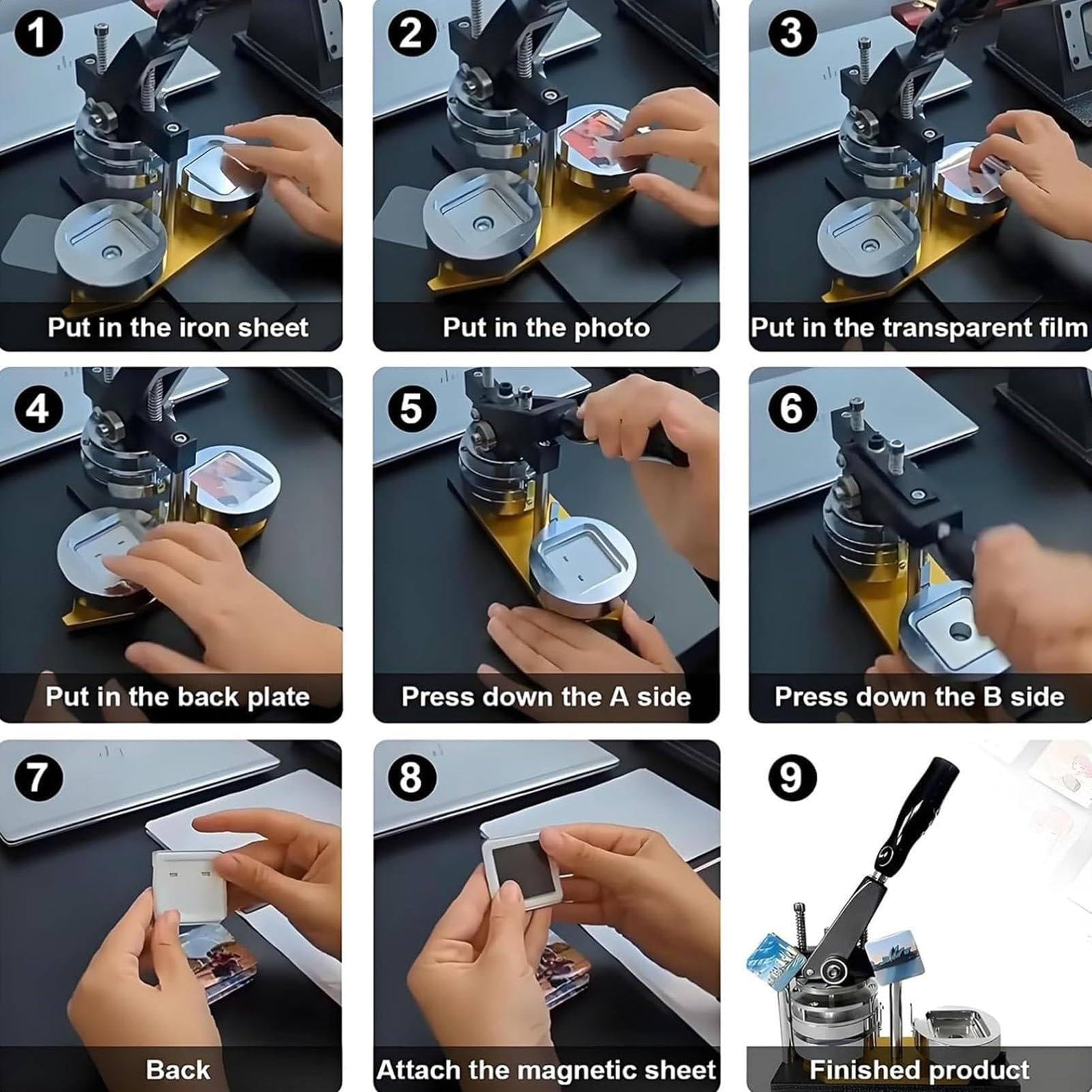 1
Put in the iron sheet

2
Put in the photo

3
Put in the transparent film

4
Put in the back plate

5
Press down the A side

6
Press down the B side

7
Back

8
Attach the magnetic sheet

9
Finished product