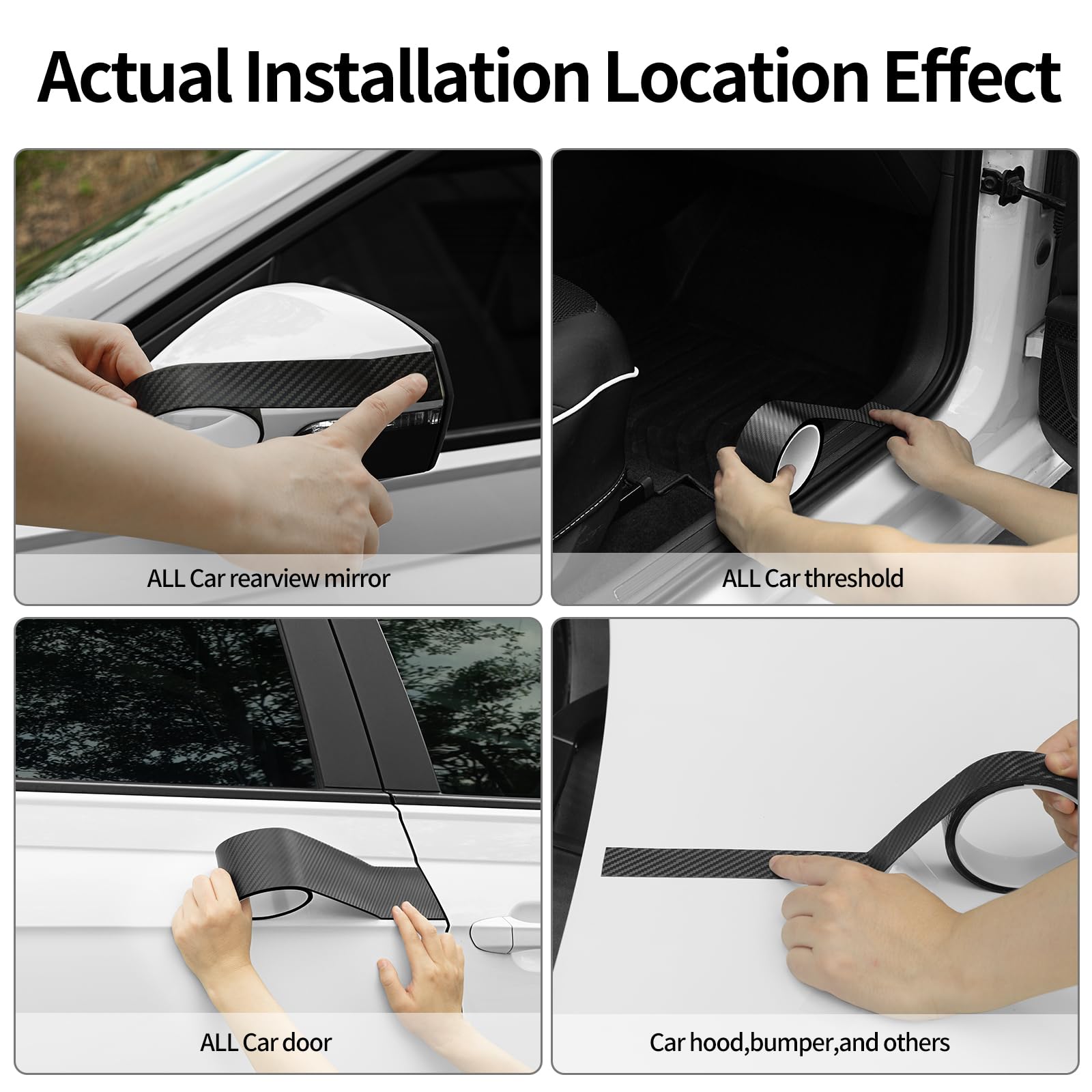 Actual Installation Location Effect

ALL Car rearview mirror

ALL Car threshold

ALL Car door

Car hood,bumper,and others