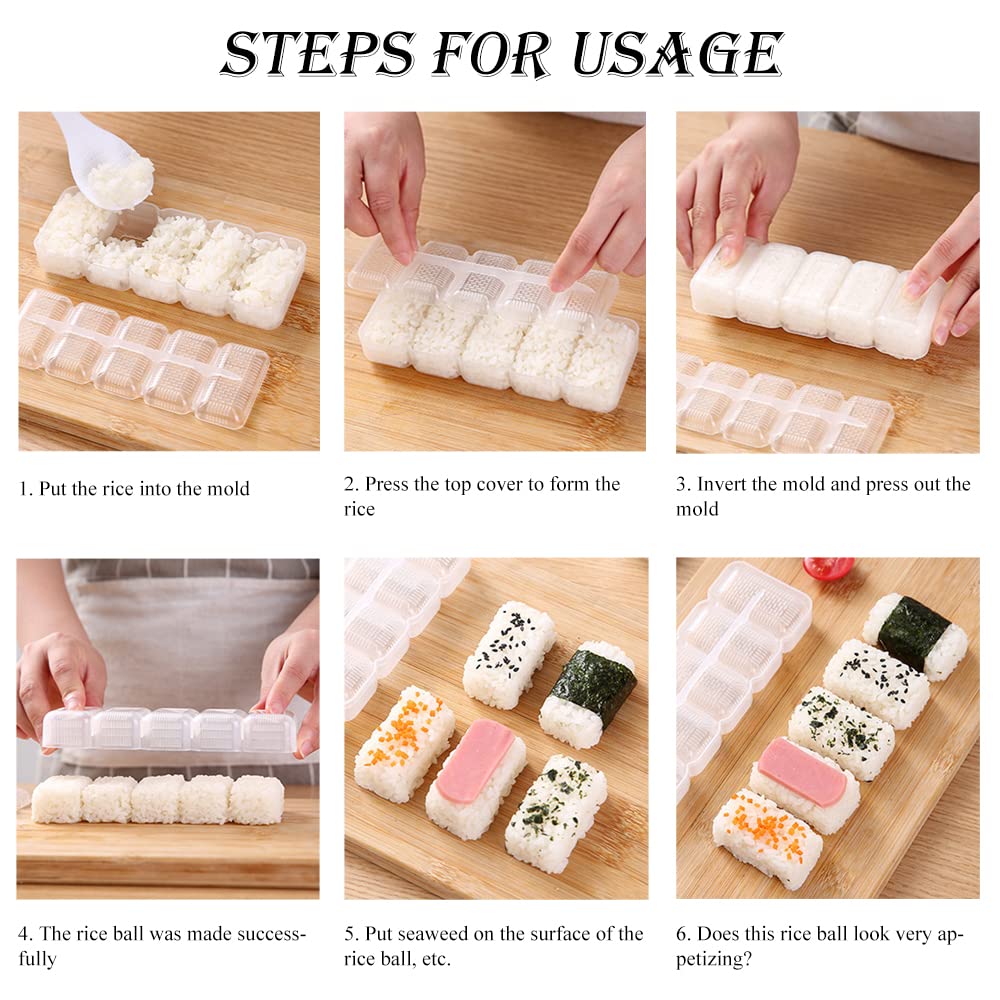 STEPS FOR USAGE

1. Put the rice into the mold

2. Press the top cover to form the rice

3. Invert the mold and press out the mold

4. The rice ball was made successfully

5. Put seaweed on the surface of the rice ball, etc.

6. Does this rice ball look very appetizing?