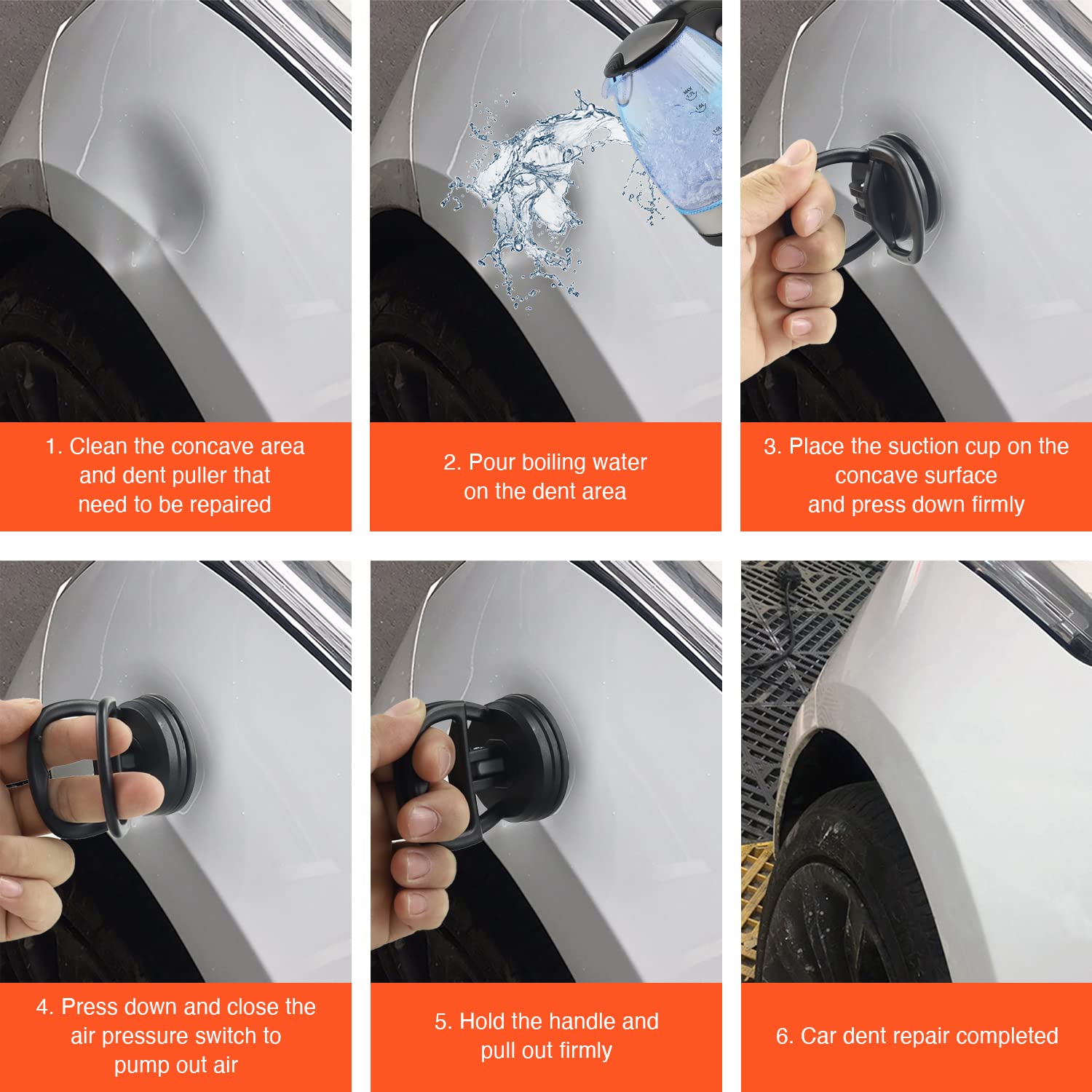 1. Clean the concave area and dent puller that need to be repaired

2. Pour boiling water on the dent area

3. Place the suction cup on the concave surface and press down firmly

4. Press down and close the air pressure switch to pump out air

5. Hold the handle and pull out firmly

6. Car dent repair completed