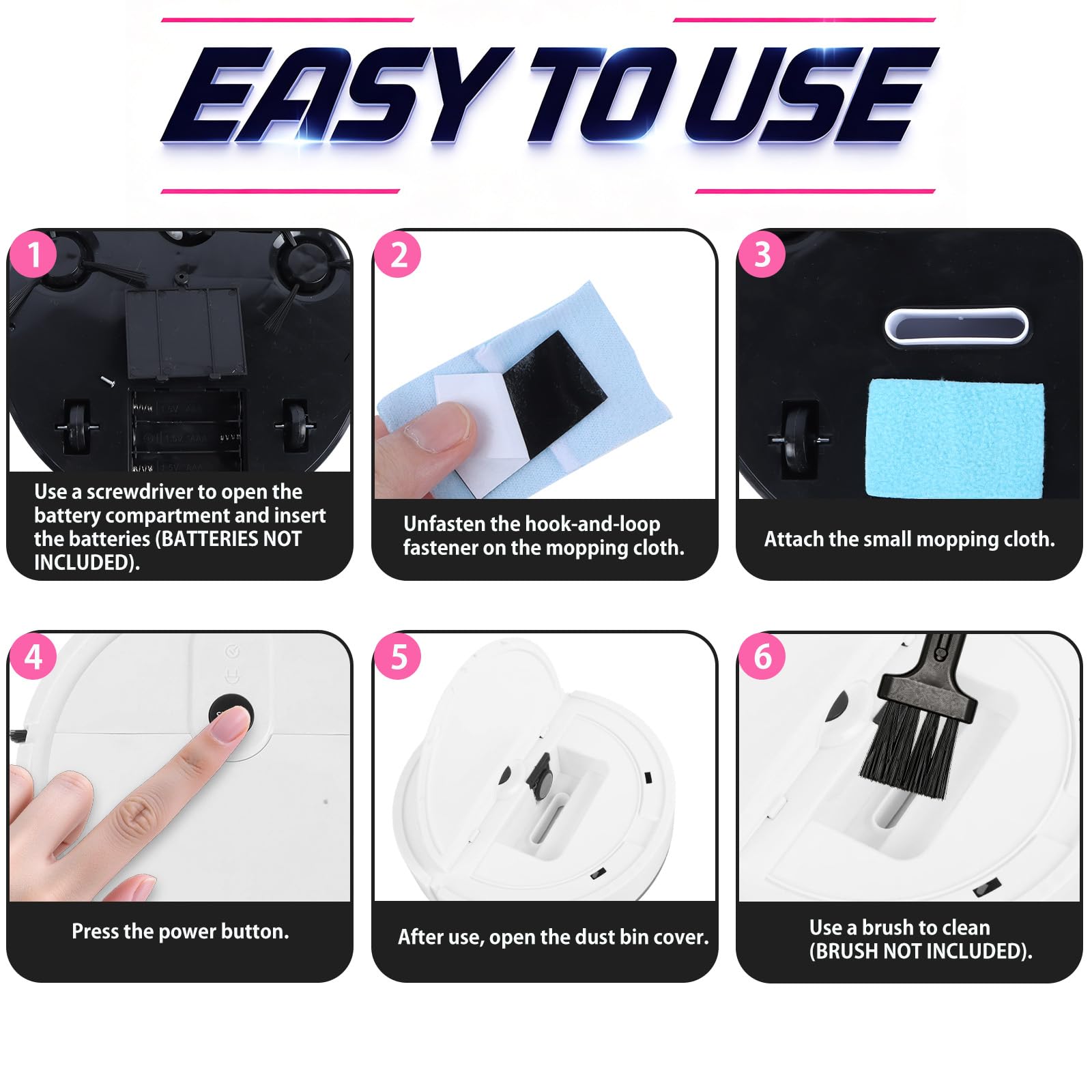 EASY TO USE

1

Use a screwdriver to open the battery compartment and insert the batteries (BATTERIES NOT INCLUDED).

2

Unfasten the hook-and-loop fastener on the mopping cloth.

3

Attach the small mopping cloth.

4

Press the power button.

5

After use, open the dust bin cover.

6

Use a brush to clean (BRUSH NOT INCLUDED).