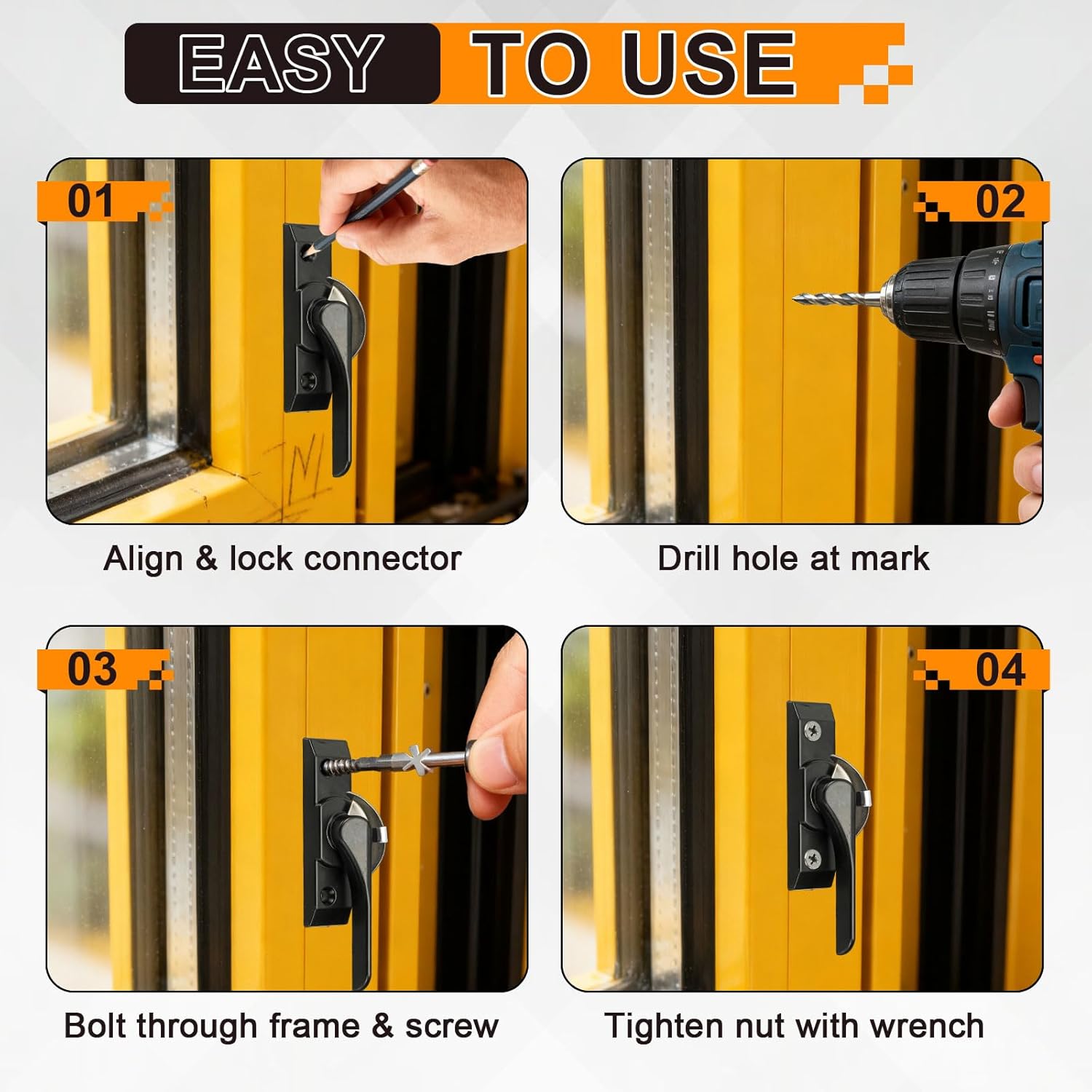 EASY TO USE

01

Align & lock connector

02

Drill hole at mark

03

Bolt through frame & screw

04

Tighten nut with wrench