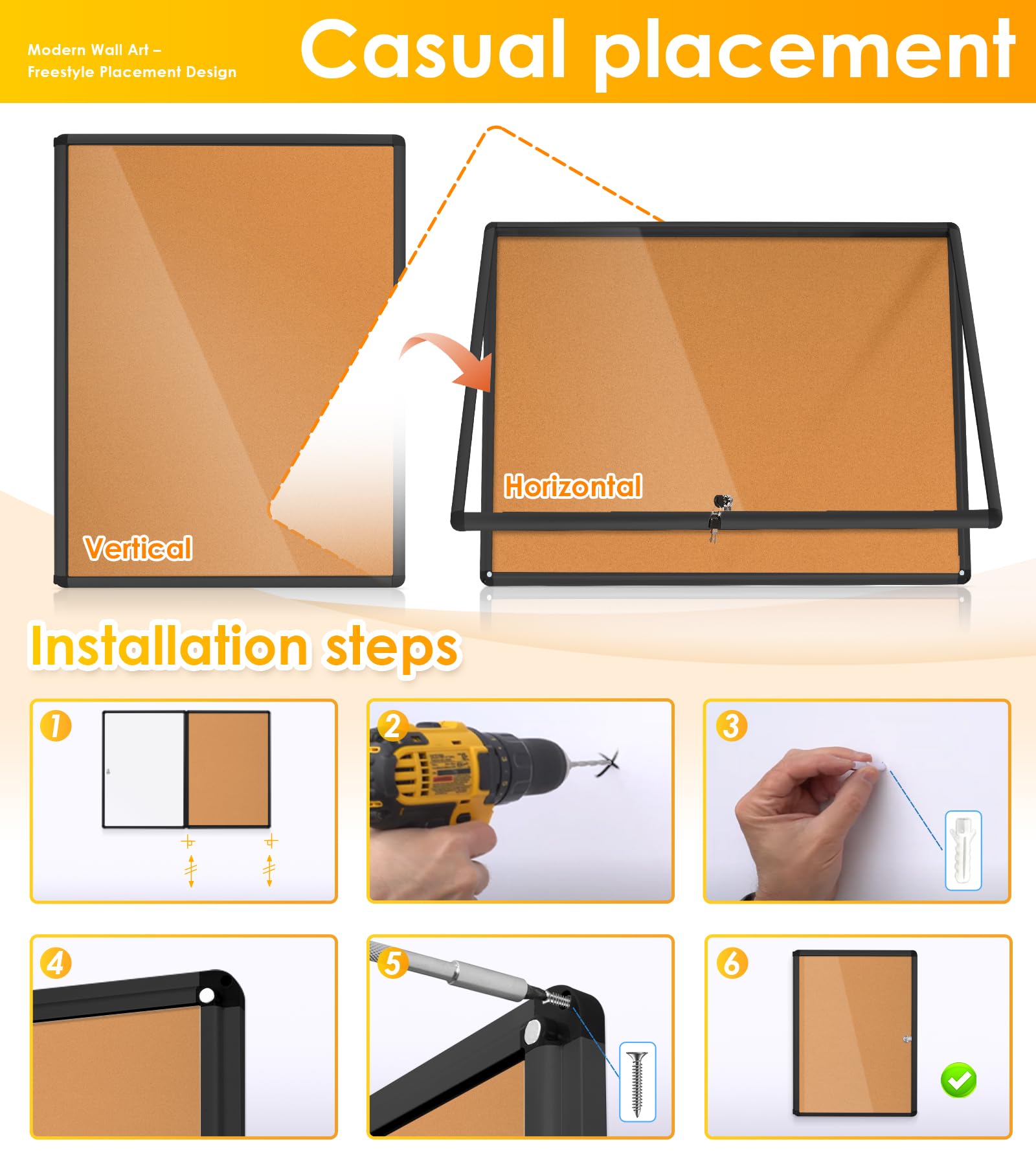 Modern Wall Art –
Freestyle Placement Design

Casual placement

Vertical

Horizontal

Installation steps

1

2

3

4

5

6