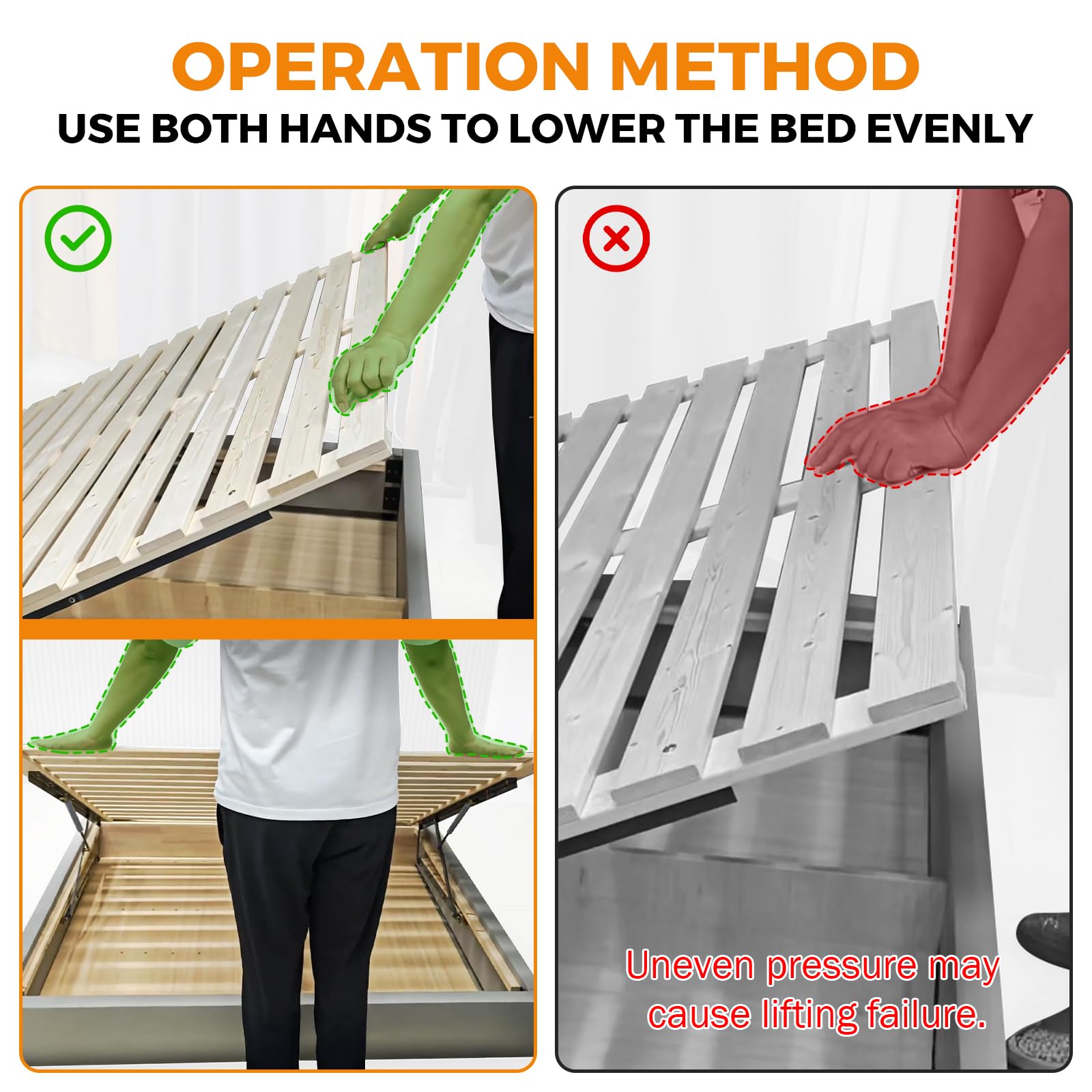 OPERATION METHOD
USE BOTH HANDS TO LOWER THE BED EVENLY

Uneven pressure may cause lifting failure.