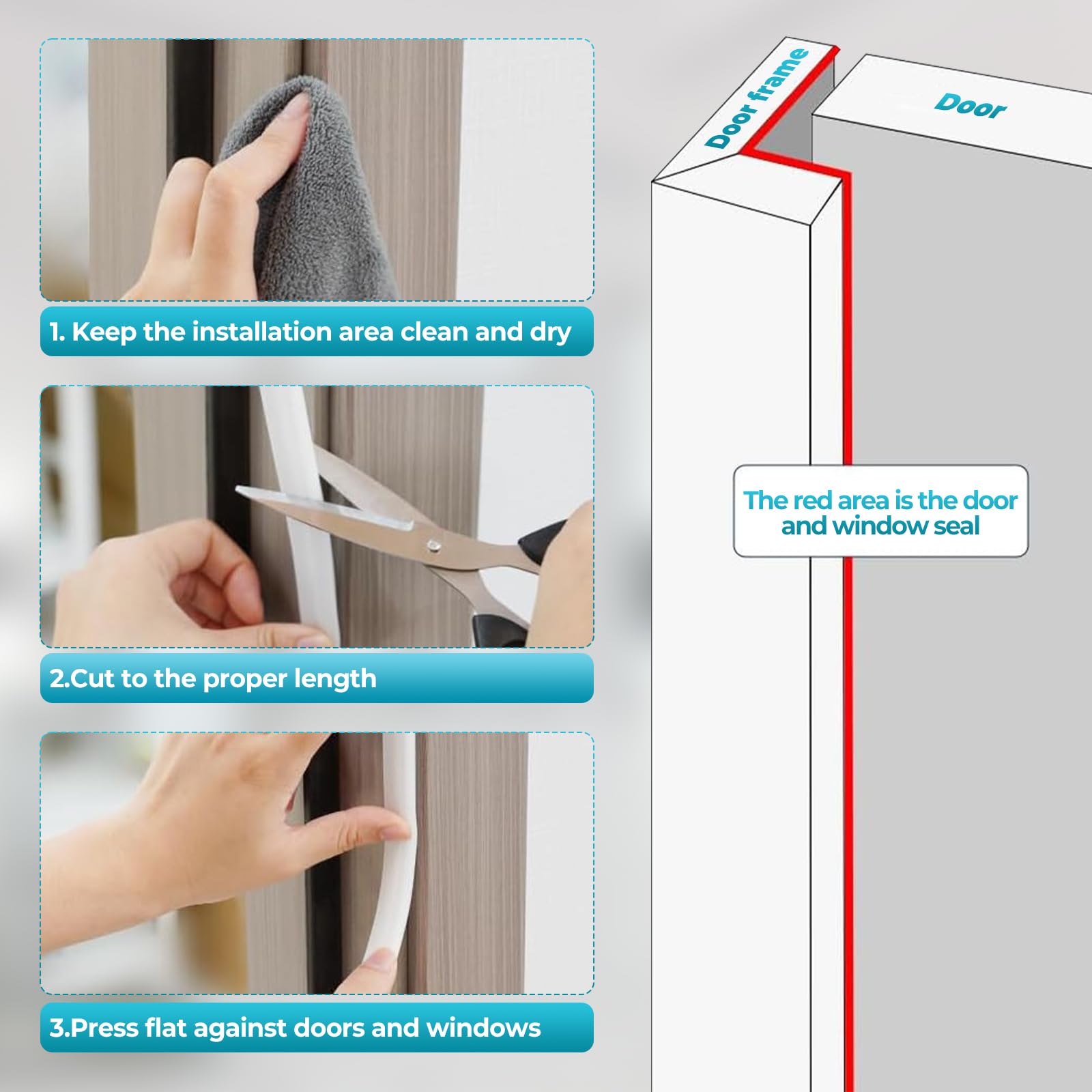 1. Keep the installation area clean and dry

2.Cut to the proper length

3.Press flat against doors and windows

Door frame

Door

The red area is the door and window seal