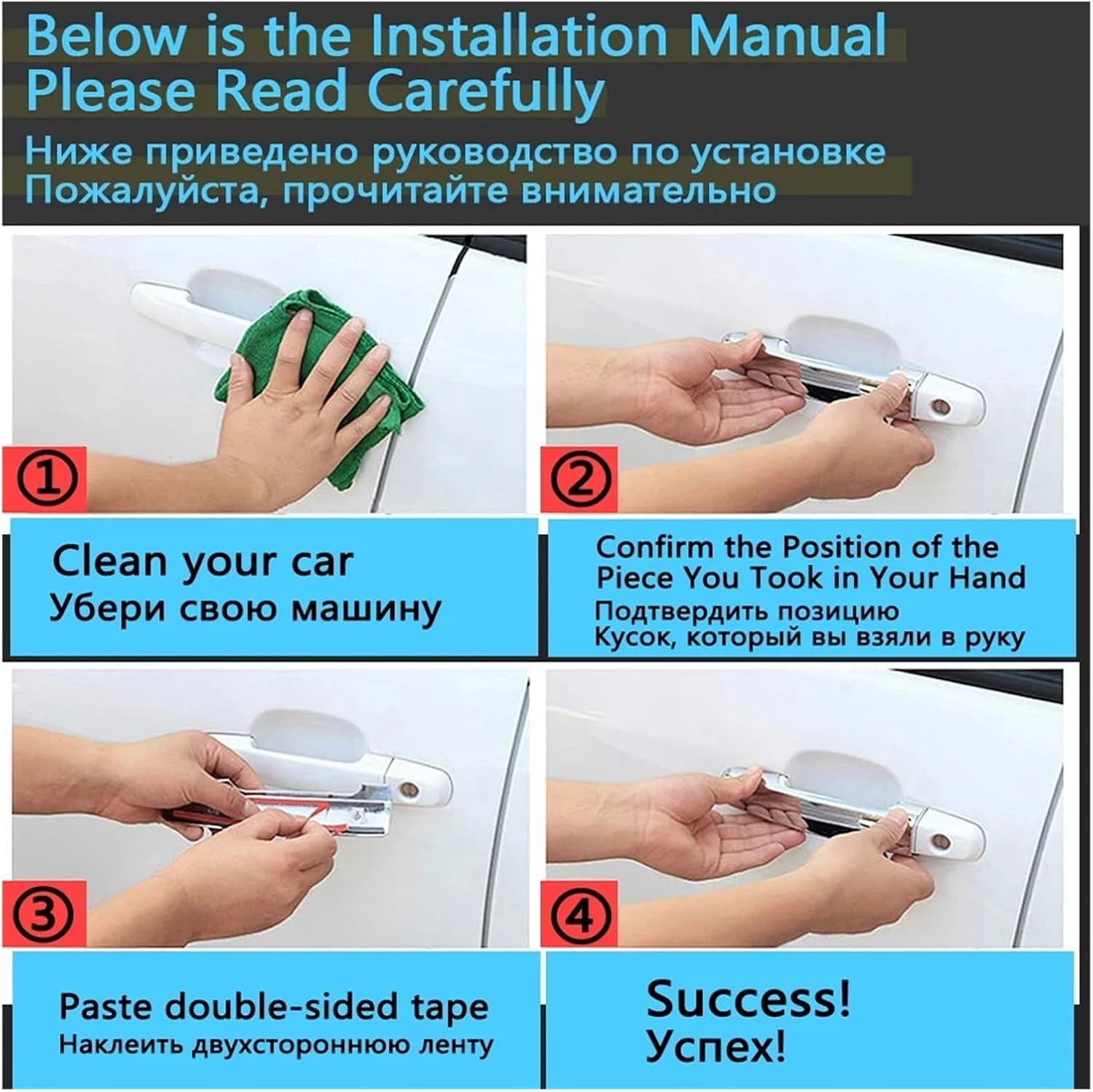 Below is the Installation Manual
Please Read Carefully

Ниже приведено руководство по установке
Пожалуйста, прочитайте внимательно

①

Clean your car
Убери свою машину

②

Confirm the Position of the Piece You Took in Your Hand
Подтвердить позицию
Кусок, который вы взяли в руку

③

Paste double-sided tape
Наклеить двухстороннюю ленту

④

Success!
Успех!