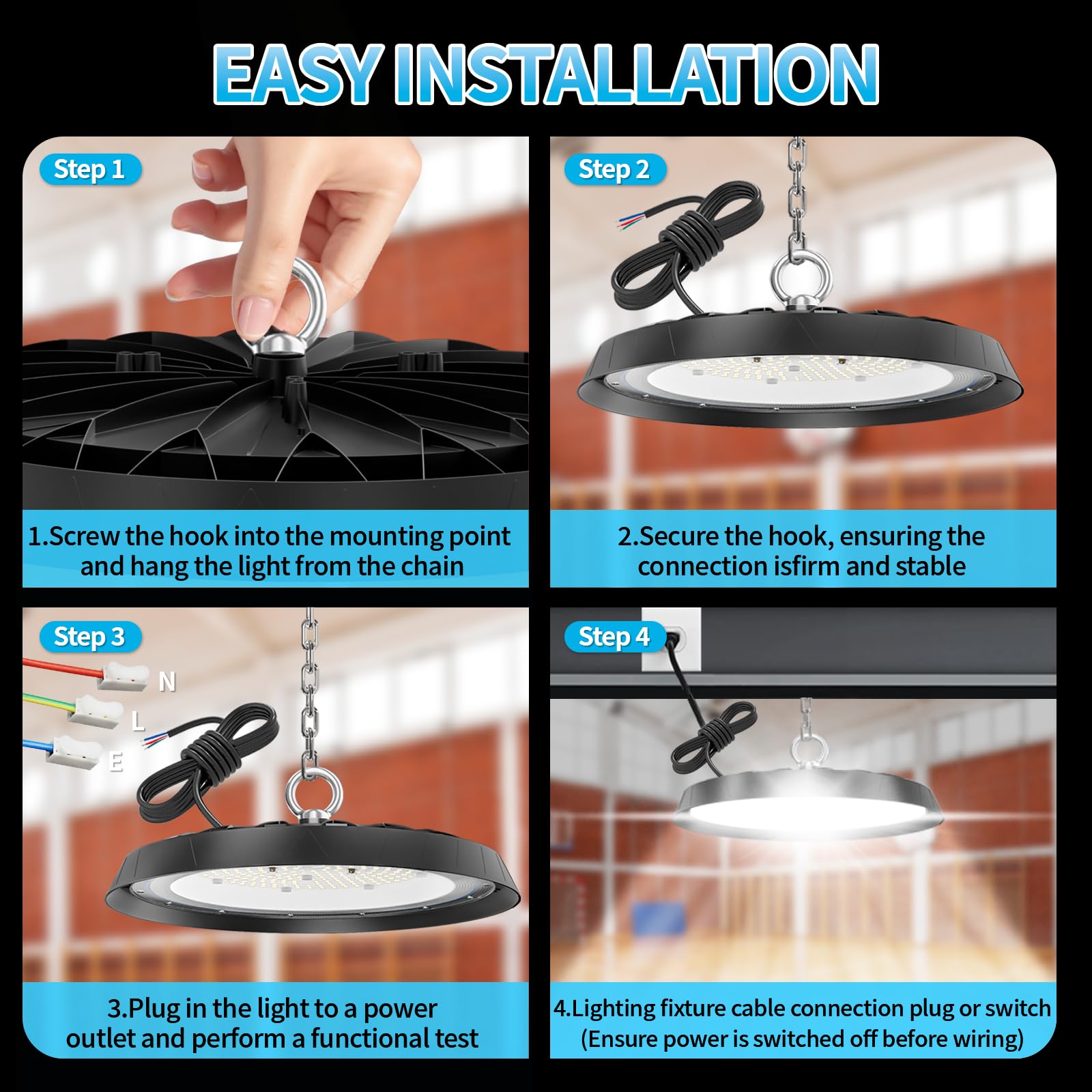 EASY INSTALLATION

Step 1

1.Screw the hook into the mounting point and hang the light from the chain

Step 2

2.Secure the hook, ensuring the connection isfirm and stable

Step 3

N

L

E

3.Plug in the light to a power outlet and perform a functional test

Step 4

4.Lighting fixture cable connection plug or switch (Ensure power is switched off before wiring)