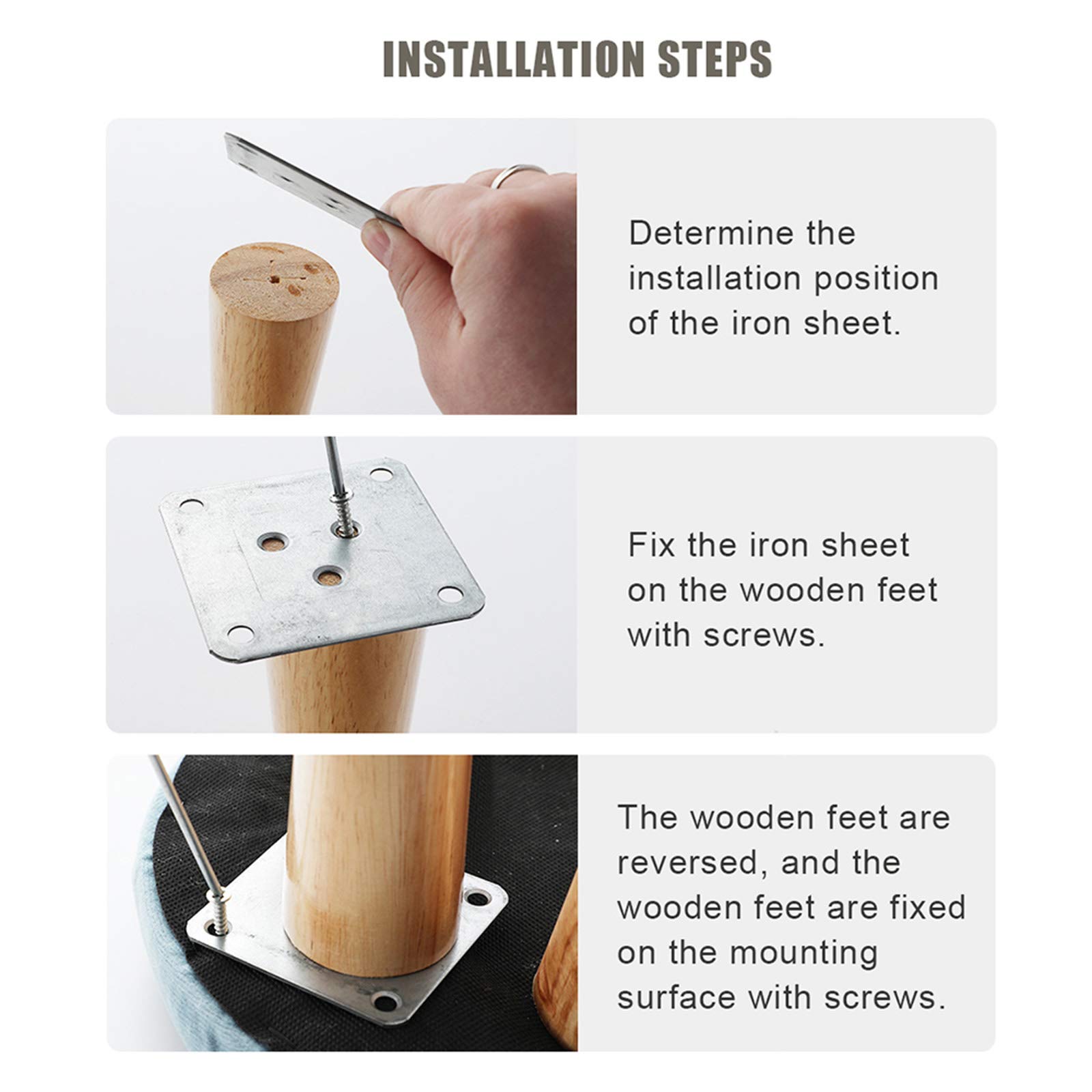 INSTALLATION STEPS

Determine the installation position of the iron sheet.

Fix the iron sheet on the wooden feet with screws.

The wooden feet are reversed, and the wooden feet are fixed on the mounting surface with screws.