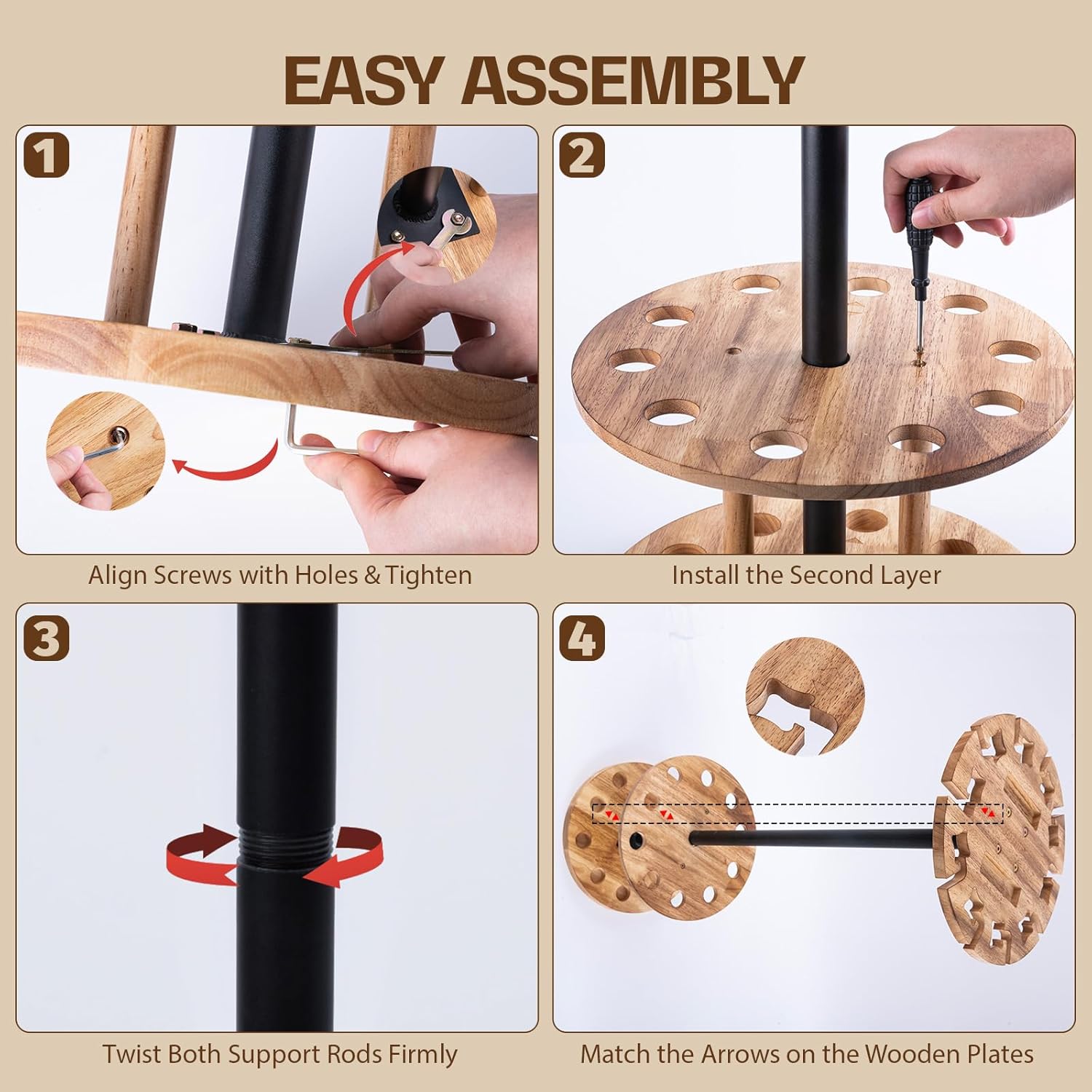 EASY ASSEMBLY

1

Align Screws with Holes & Tighten

2

Install the Second Layer

3

Twist Both Support Rods Firmly

4

Match the Arrows on the Wooden Plates