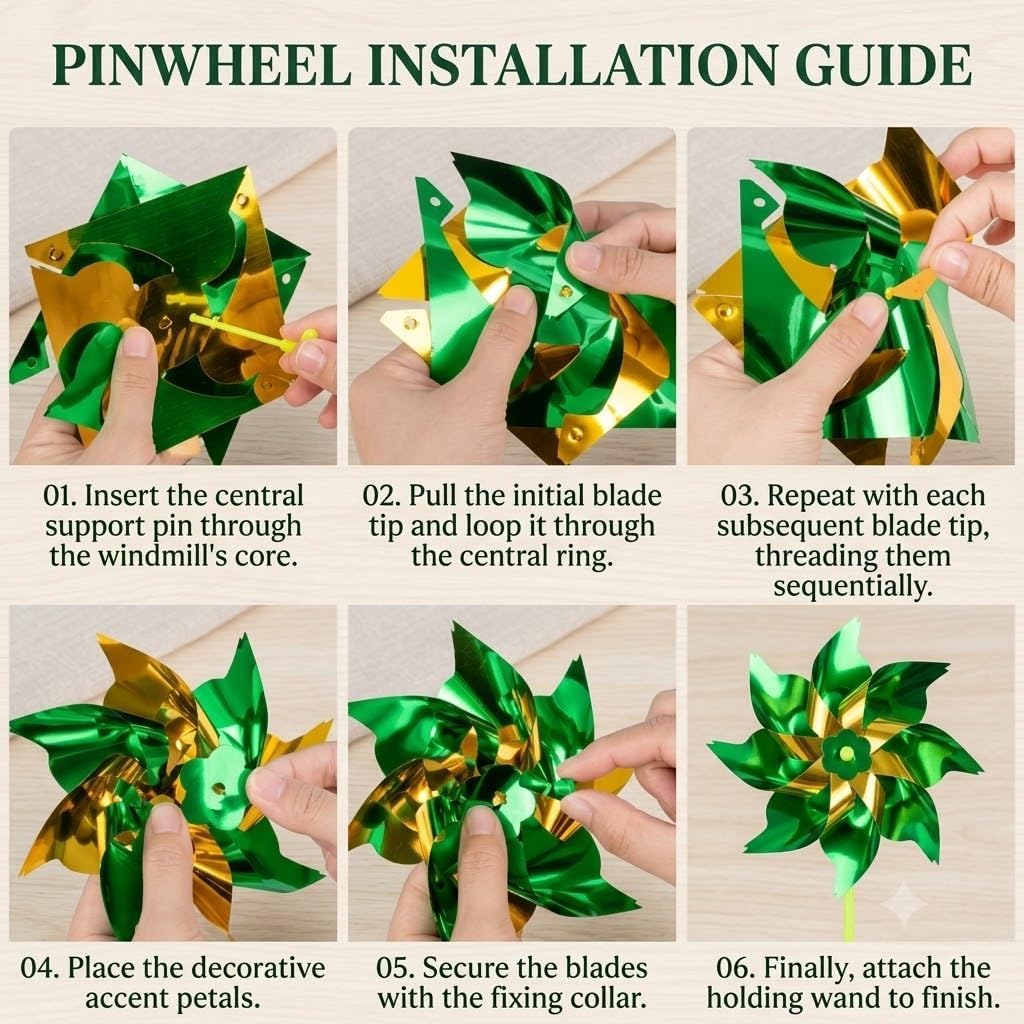 PINWHEEL INSTALLATION GUIDE

01. Insert the central support pin through the windmill's core.

02. Pull the initial blade tip and loop it through the central ring.

03. Repeat with each subsequent blade tip, threading them sequentially.

04. Place the decorative accent petals.

05. Secure the blades with the fixing collar.

06. Finally, attach the holding wand to finish.