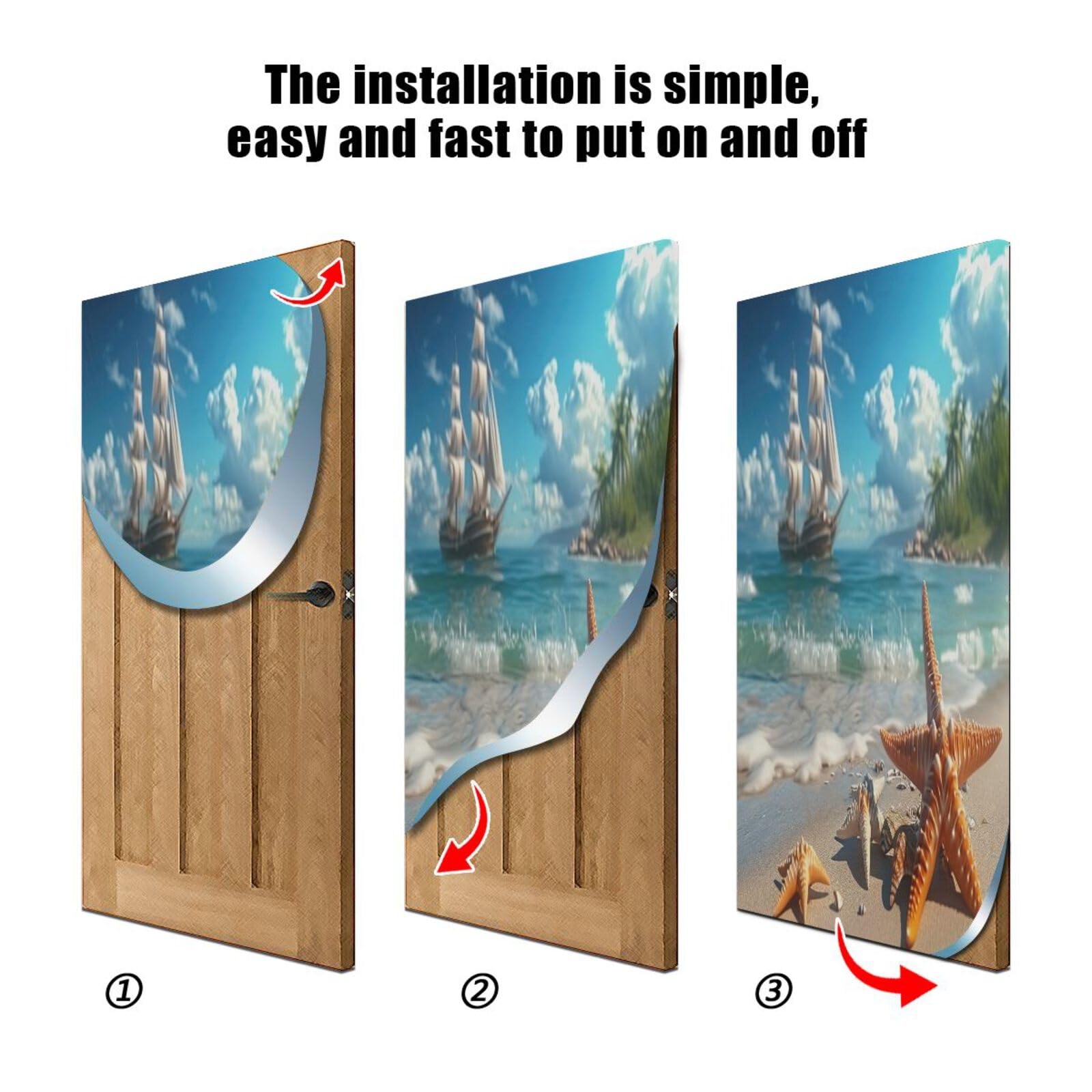 The installation is simple, easy and fast to put on and off

①

②

③