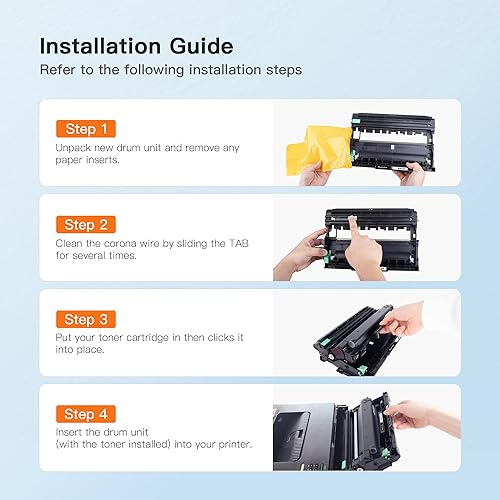 Installation Guide
Refer to the following installation steps

Step 1
Unpack new drum unit and remove any paper inserts.

Step 2
Clean the corona wire by sliding the TAB for several times.

Step 3
Put your toner cartridge in then clicks it into place.

Step 4
Insert the drum unit
(with the toner installed) into your printer.