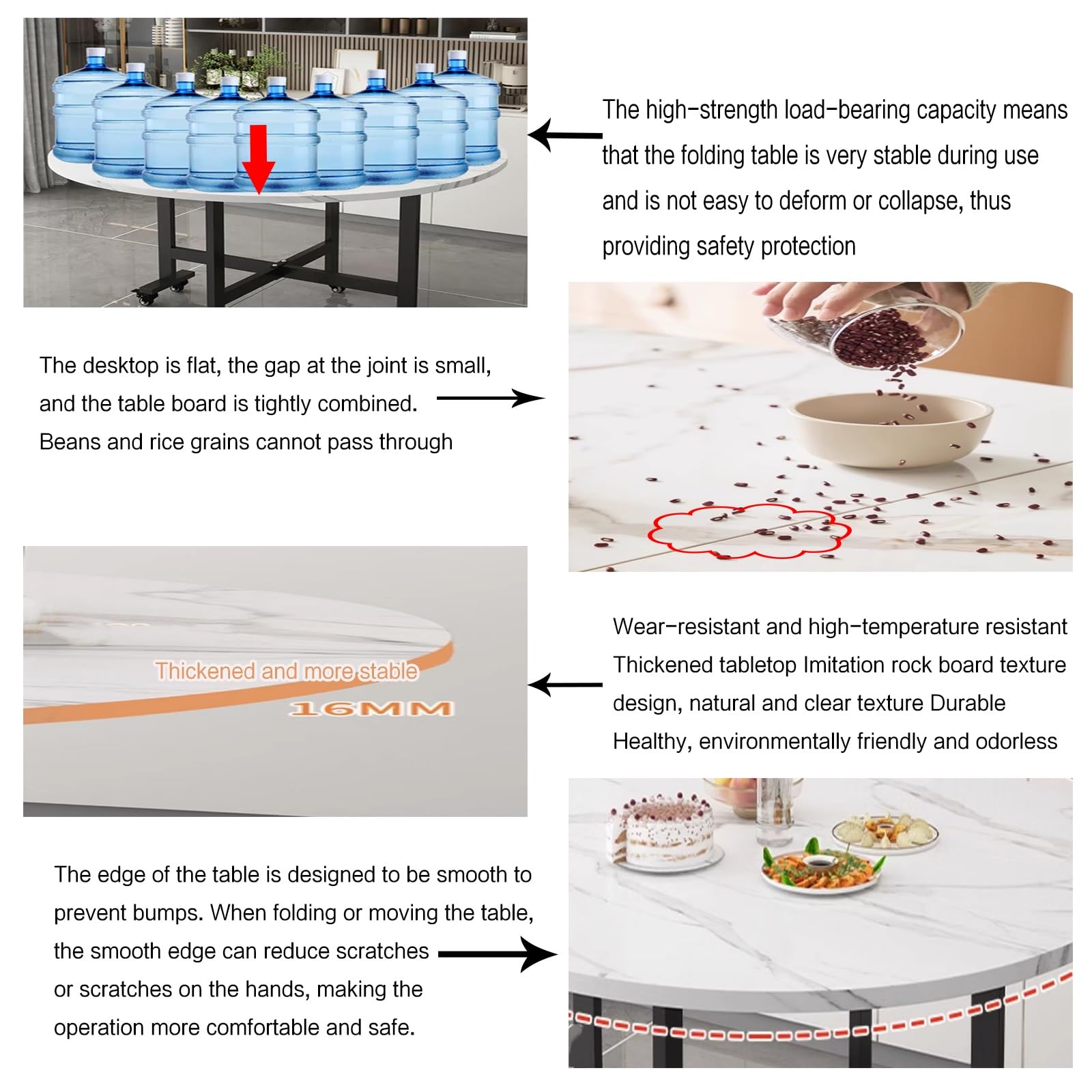 The high-strength load-bearing capacity means that the folding table is very stable during use and is not easy to deform or collapse, thus providing safety protection

The desktop is flat, the gap at the joint is small, and the table board is tightly combined. Beans and rice grains cannot pass through

Thickened and more stable

16MM

Wear-resistant and high-temperature resistant Thickened tabletop Imitation rock board texture design, natural and clear texture Durable Healthy, environmentally friendly and odorless

The edge of the table is designed to be smooth to prevent bumps. When folding or moving the table, the smooth edge can reduce scratches or scratches on the hands, making the operation more comfortable and safe.