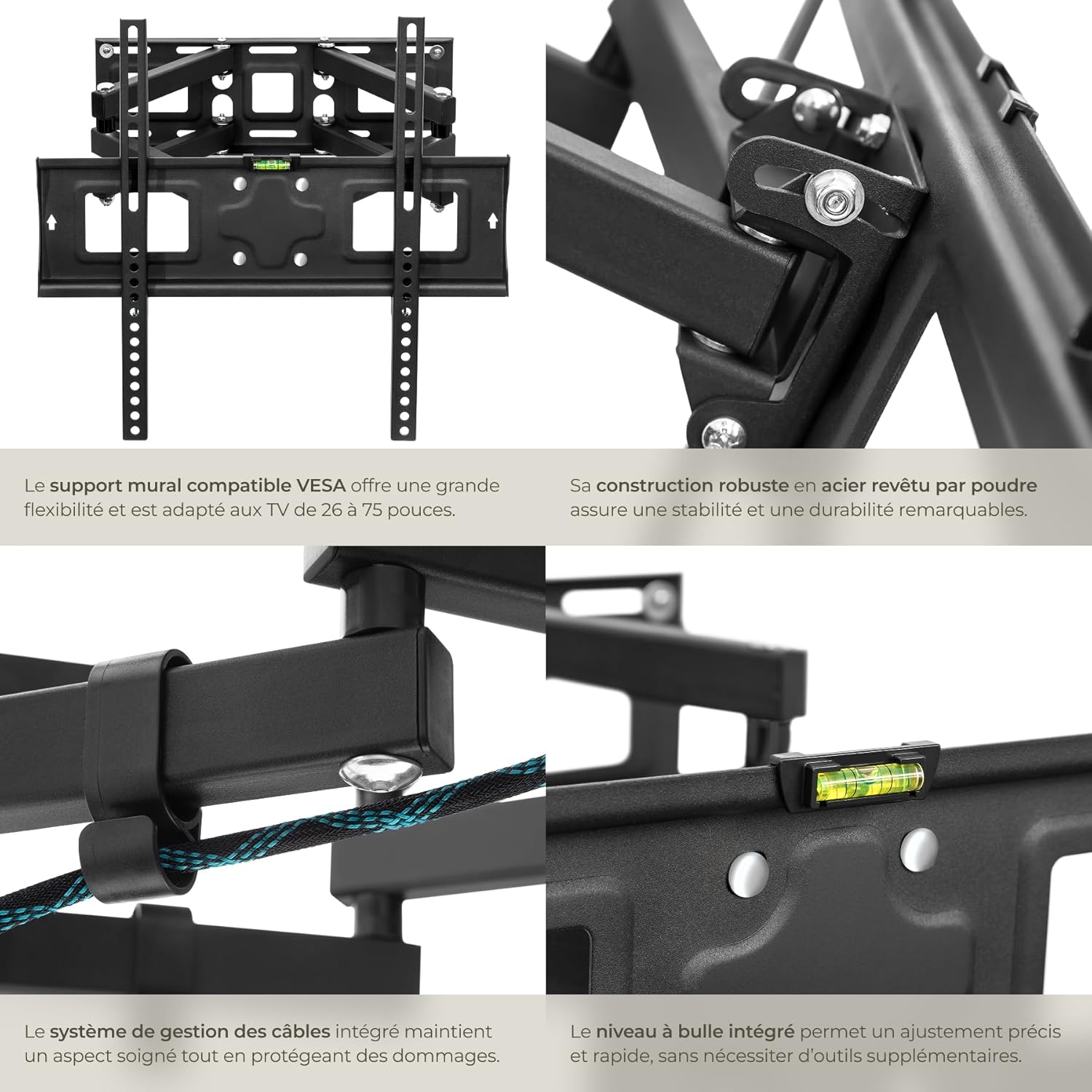 Le support mural compatible VESA offre une grande flexibilité et est adapté aux TV de 26 à 75 pouces.

Sa construction robuste en acier revêtu par poudre assure une stabilité et une durabilité remarquables.

Le système de gestion des câbles intégré maintient un aspect soigné tout en protégeant des dommages.

Le niveau à bulle intégré permet un ajustement précis et rapide, sans nécessiter d'outils supplémentaires.