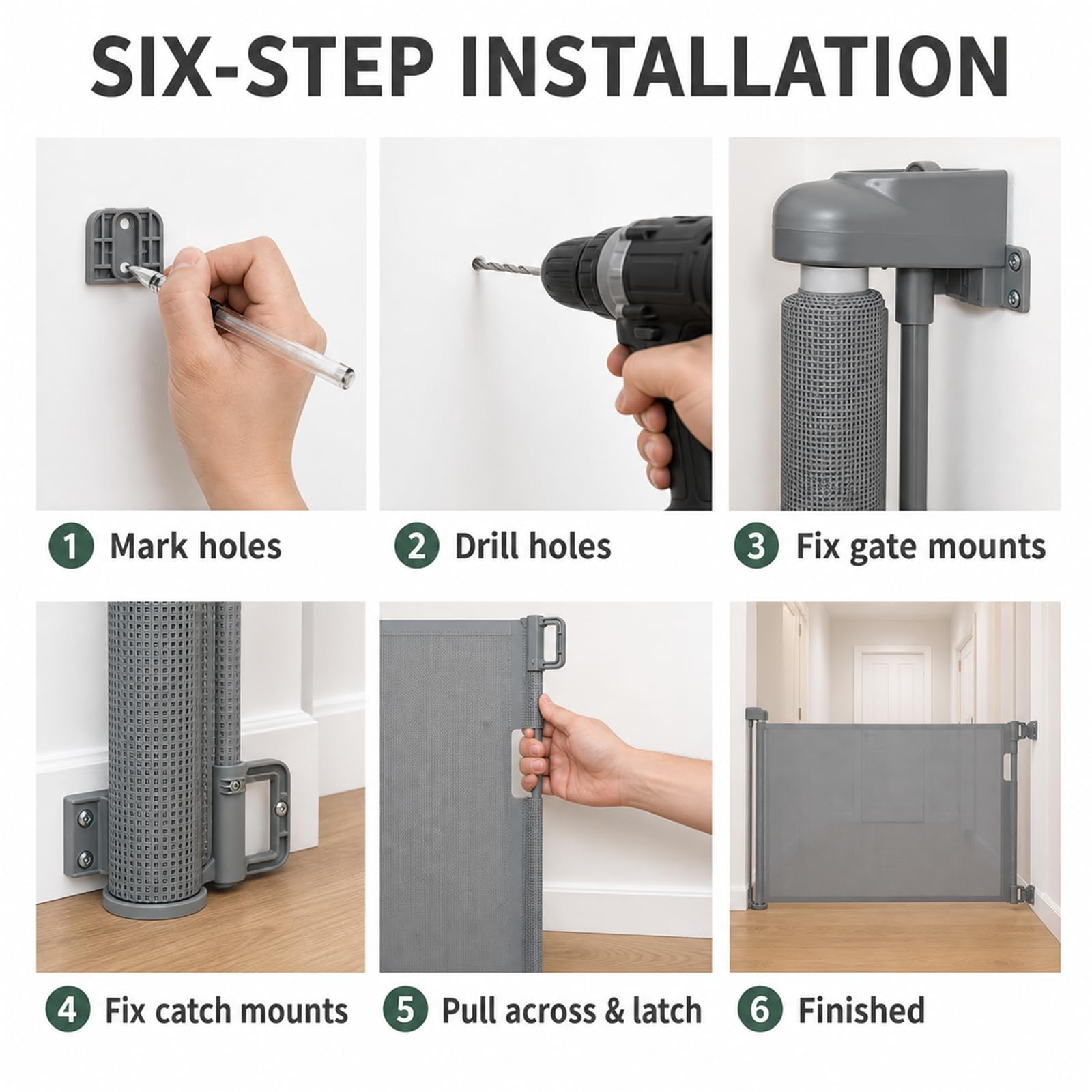 SIX-STEP INSTALLATION

1 Mark holes

2 Drill holes

3 Fix gate mounts

4 Fix catch mounts

5 Pull across & latch

6 Finished