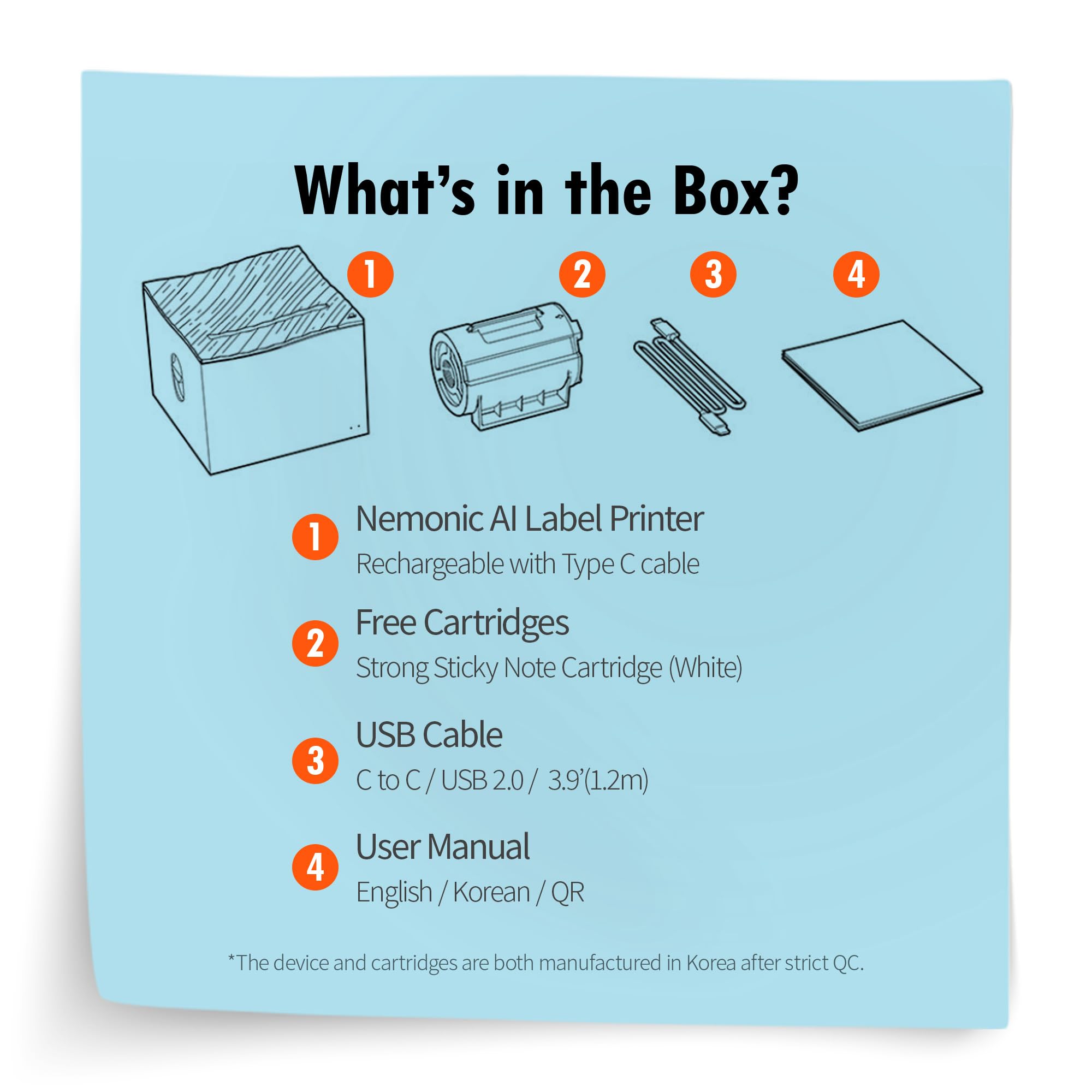 What's in the Box?

1 2 3 4

1 Nemonic AI Label Printer
Rechargeable with Type C cable

2 Free Cartridges
Strong Sticky Note Cartridge (White)

3 USB Cable
C to C / USB 2.0 / 3.9'(1.2m)

4 User Manual
English / Korean / QR

*The device and cartridges are both manufactured in Korea after strict QC.