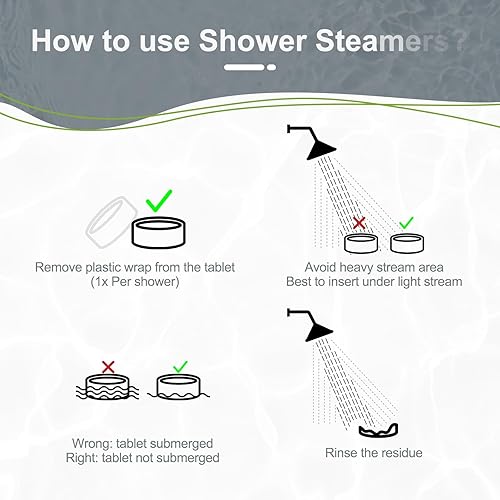 How to use Shower Steamers ?

Remove plastic wrap from the tablet
(1x Per shower)

Avoid heavy stream area
Best to insert under light stream

Wrong: tablet submerged
Right: tablet not submerged

Rinse the residue