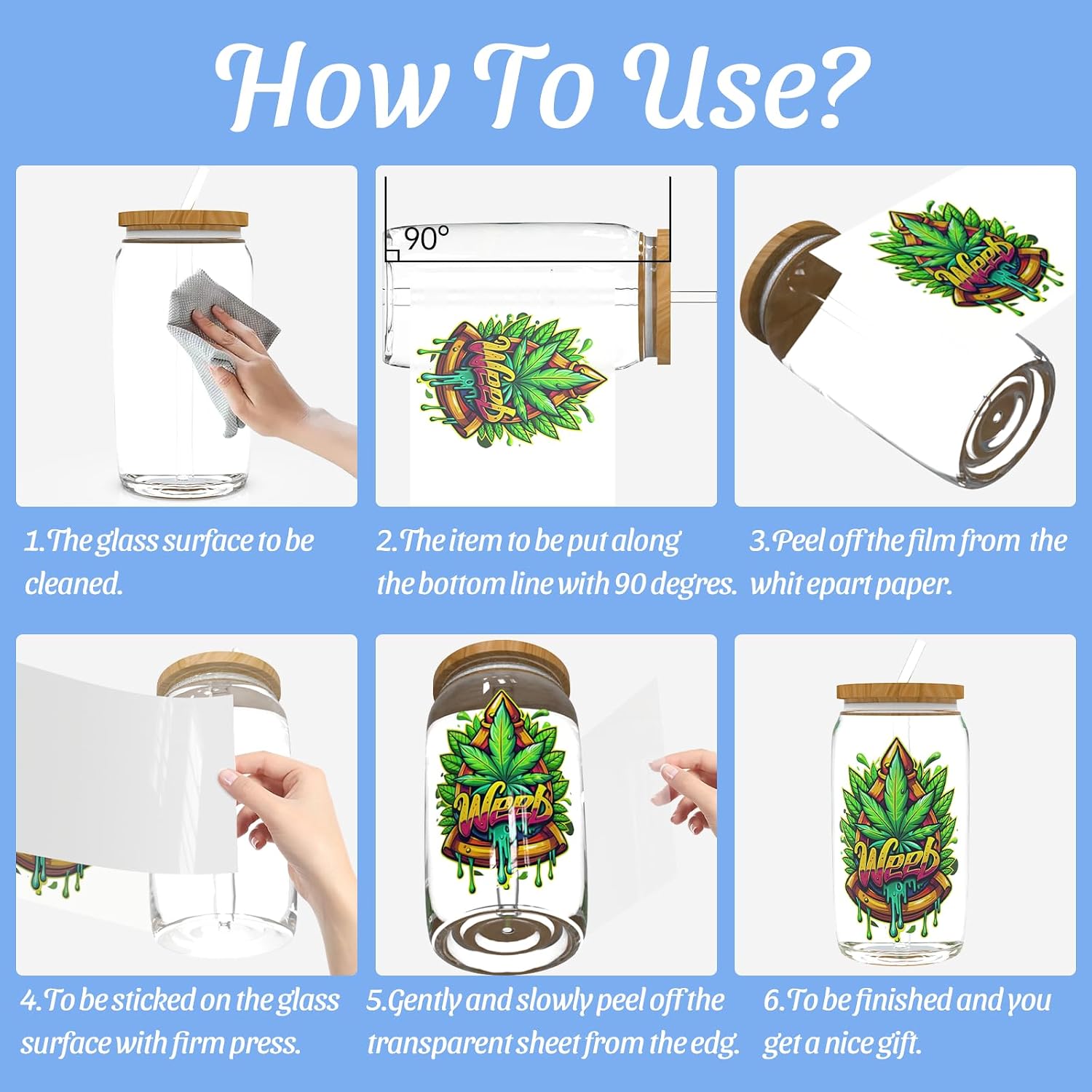 How To Use?

90°

Weed

Weed

1.The glass surface to be cleaned.

2.The item to be put along the bottom line with 90 degres.

3.Peel off the film from the whit epart paper.

Weed

Weed

4.To be sticked on the glass surface with firm press.

5.Gently and slowly peel off the transparent sheet from the edg.

6.To be finished and you get a nice gift.