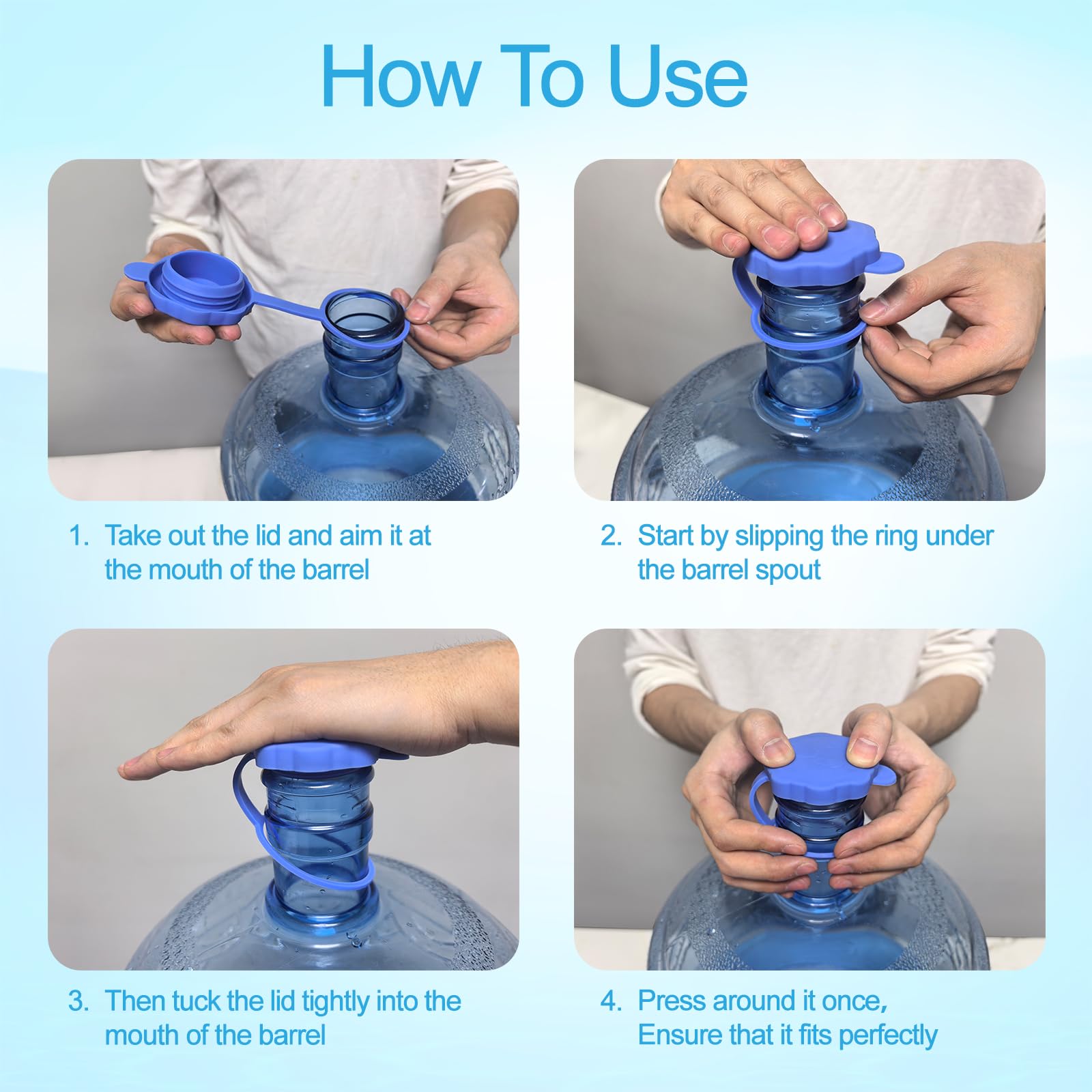 How To Use

1. Take out the lid and aim it at the mouth of the barrel

2. Start by slipping the ring under the barrel spout

3. Then tuck the lid tightly into the mouth of the barrel

4. Press around it once, Ensure that it fits perfectly