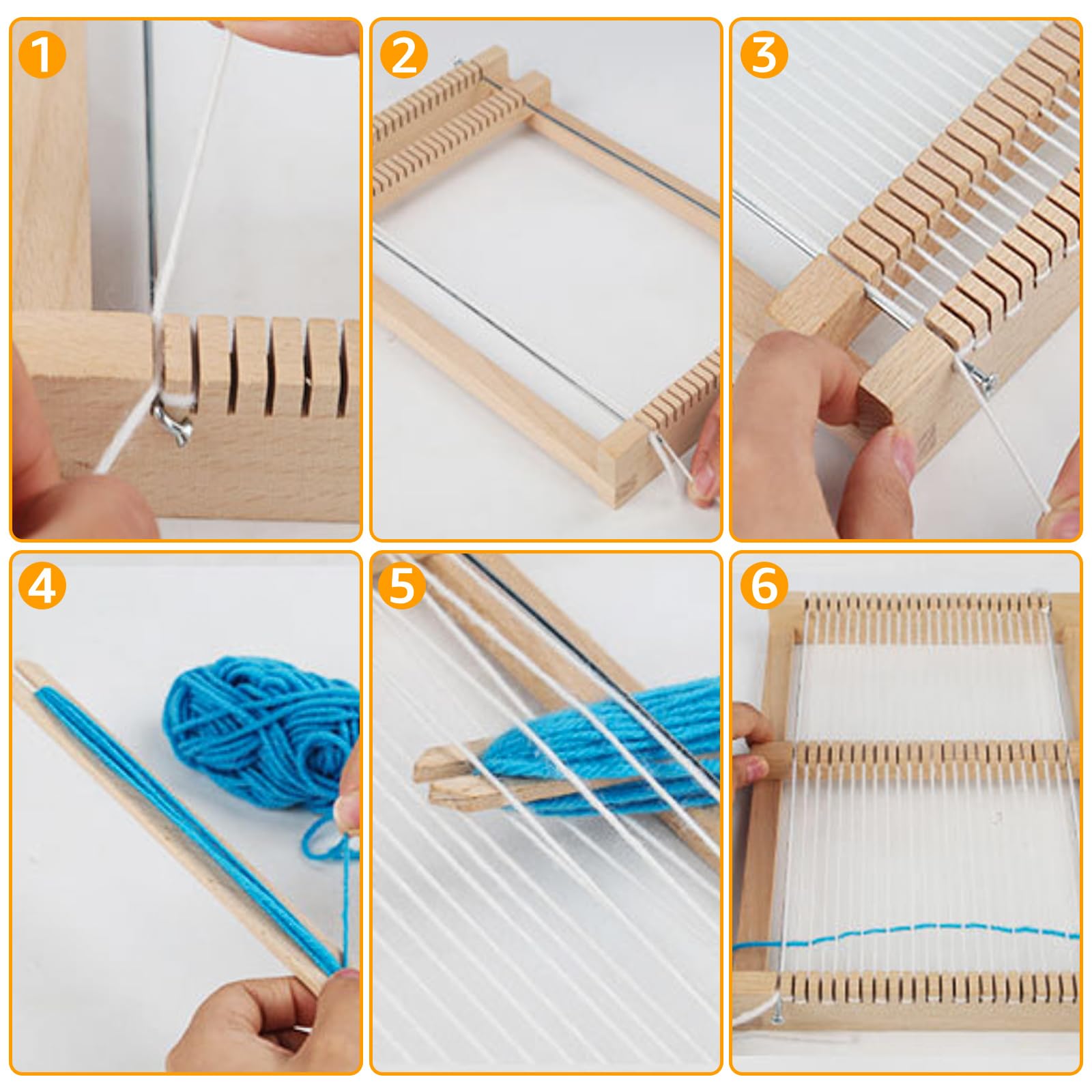 1

2

3

4

5

6