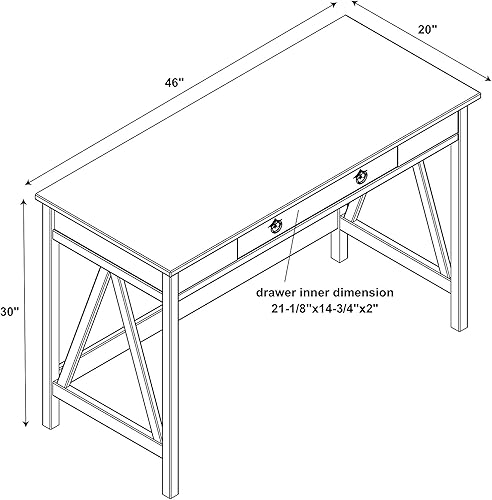 46"

20"

30"

drawer inner dimension
21-1/8"x14-3/4"x2"