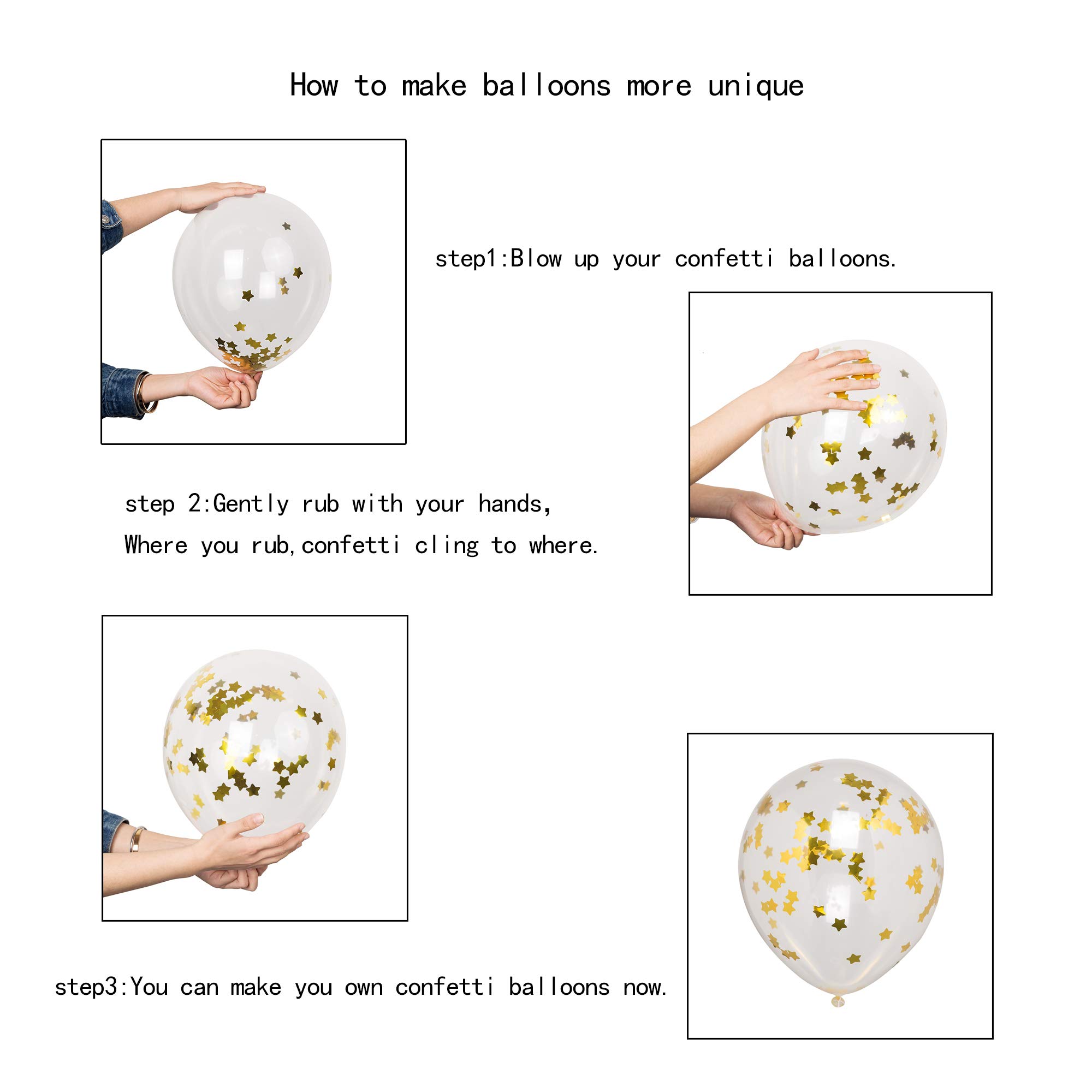 How to make balloons more unique

step1:Blow up your confetti balloons.

step 2:Gently rub with your hands,
Where you rub,confetti cling to where.

step3:You can make you own confetti balloons now.