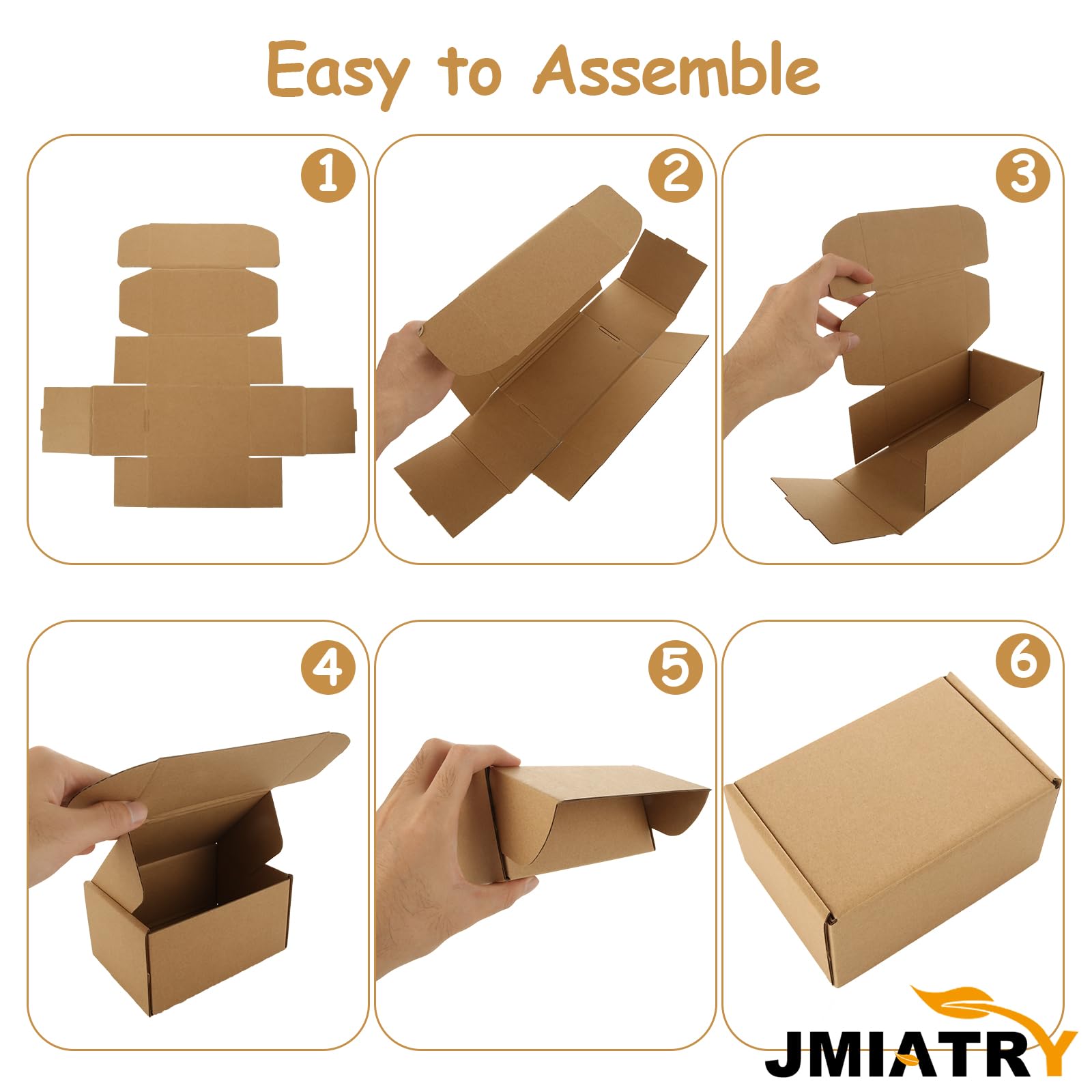 Easy to Assemble

1

2

3

4

5

6

JMIATRY