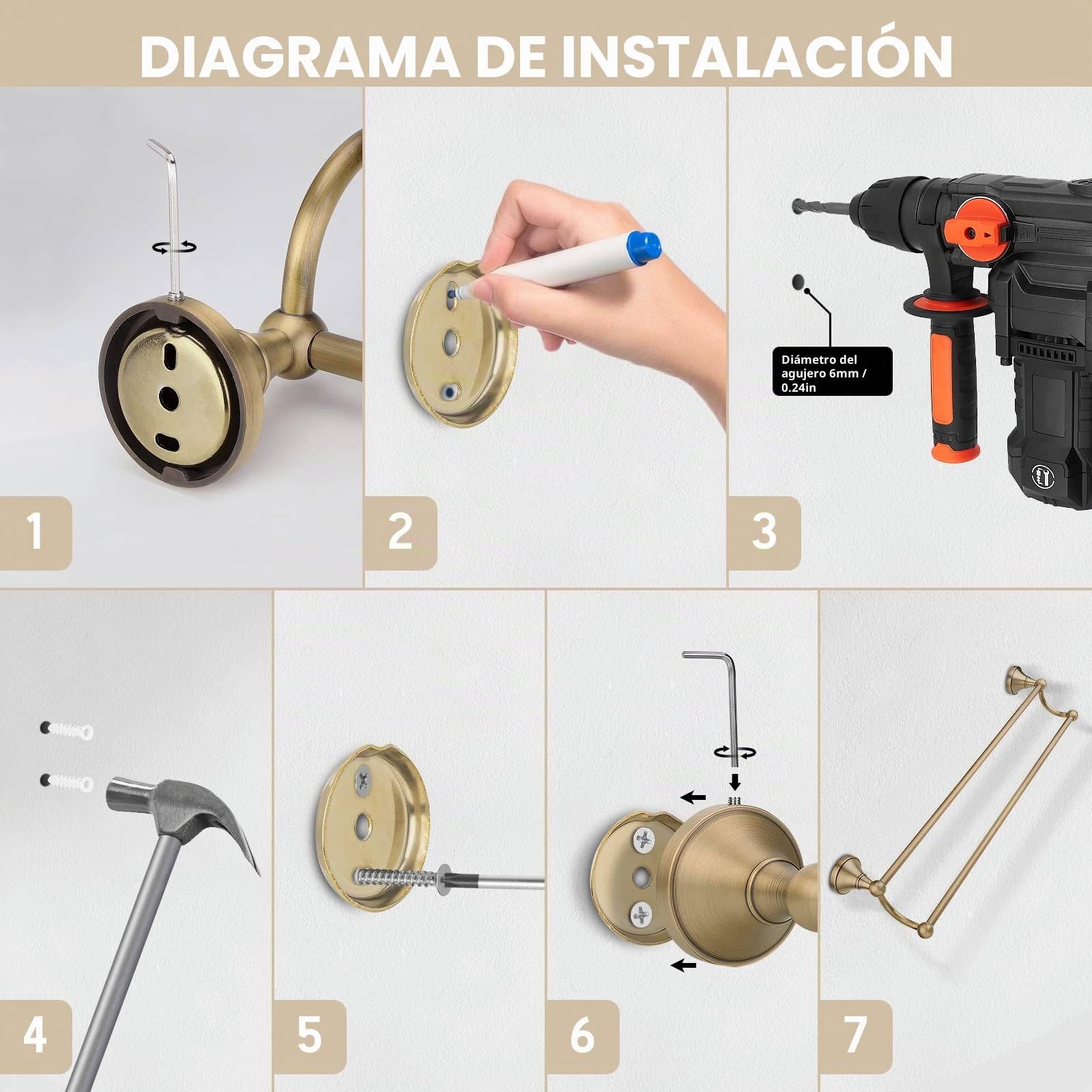 DIAGRAMA DE INSTALACIÓN

1

2

Diámetro del agujero 6mm / 0.24in

3

4

5

6

7