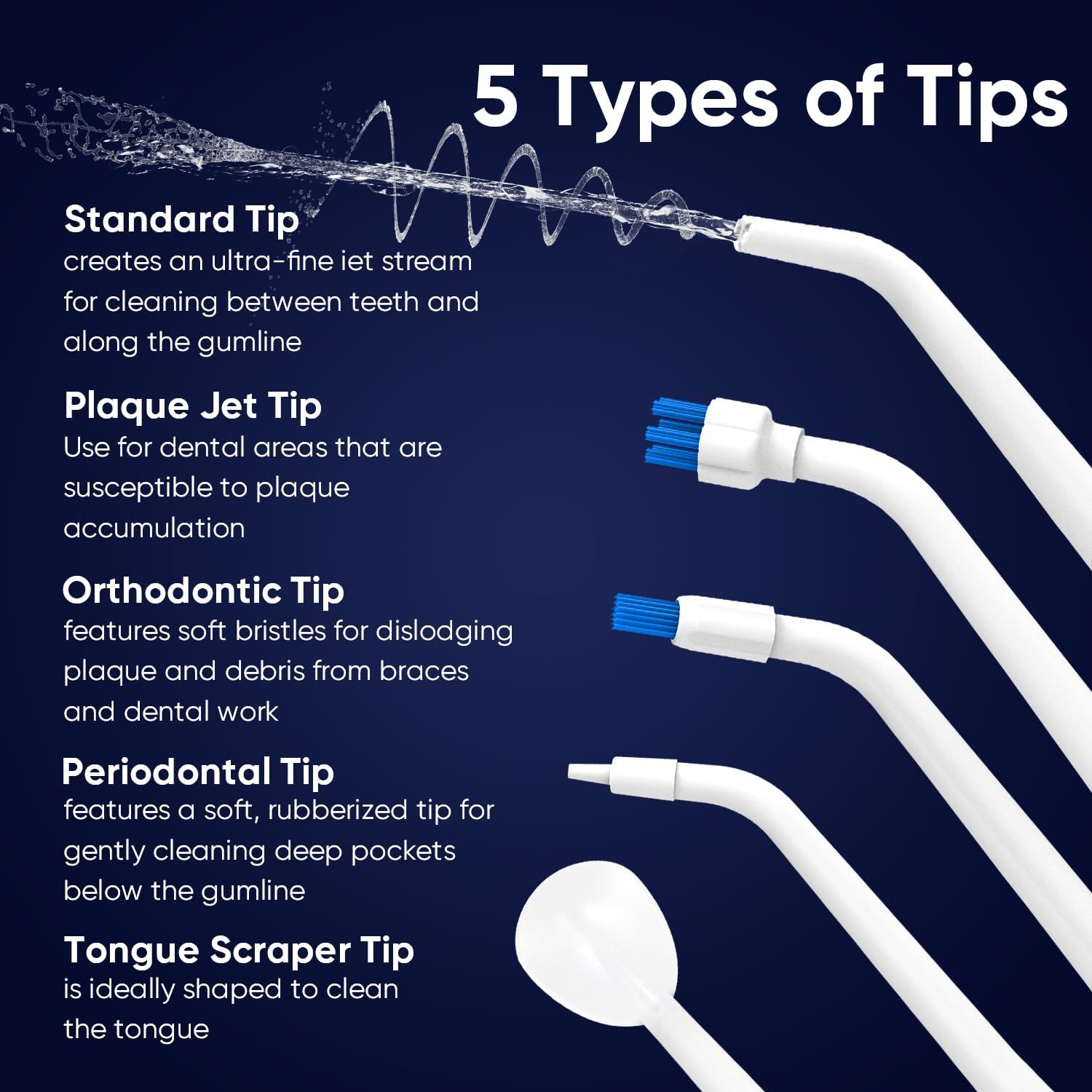 5 Types of Tips

Standard Tip
creates an ultra-fine iet stream for cleaning between teeth and along the gumline

Plaque Jet Tip
Use for dental areas that are susceptible to plaque accumulation

Orthodontic Tip
features soft bristles for dislodging plaque and debris from braces and dental work

Periodontal Tip
features a soft, rubberized tip for gently cleaning deep pockets below the gumline

Tongue Scraper Tip
is ideally shaped to clean the tongue