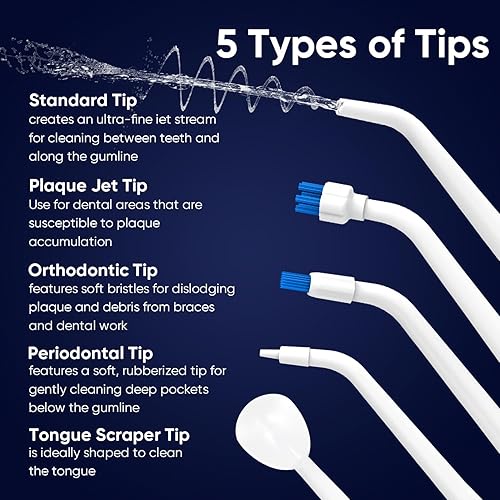 5 Types of Tips

Standard Tip
creates an ultra-fine iet stream for cleaning between teeth and along the gumline

Plaque Jet Tip
Use for dental areas that are susceptible to plaque accumulation

Orthodontic Tip
features soft bristles for dislodging plaque and debris from braces and dental work

Periodontal Tip
features a soft, rubberized tip for gently cleaning deep pockets below the gumline

Tongue Scraper Tip
is ideally shaped to clean the tongue