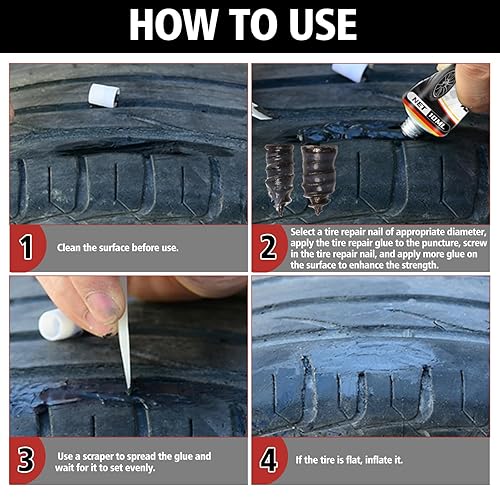 HOW TO USE

NET 10ML

1 Clean the surface before use.

2 Select a tire repair nail of appropriate diameter, apply the tire repair glue to the puncture, screw in the tire repair nail, and apply more glue on the surface to enhance the strength.

3 Use a scraper to spread the glue and wait for it to set evenly.

4 If the tire is flat, inflate it.