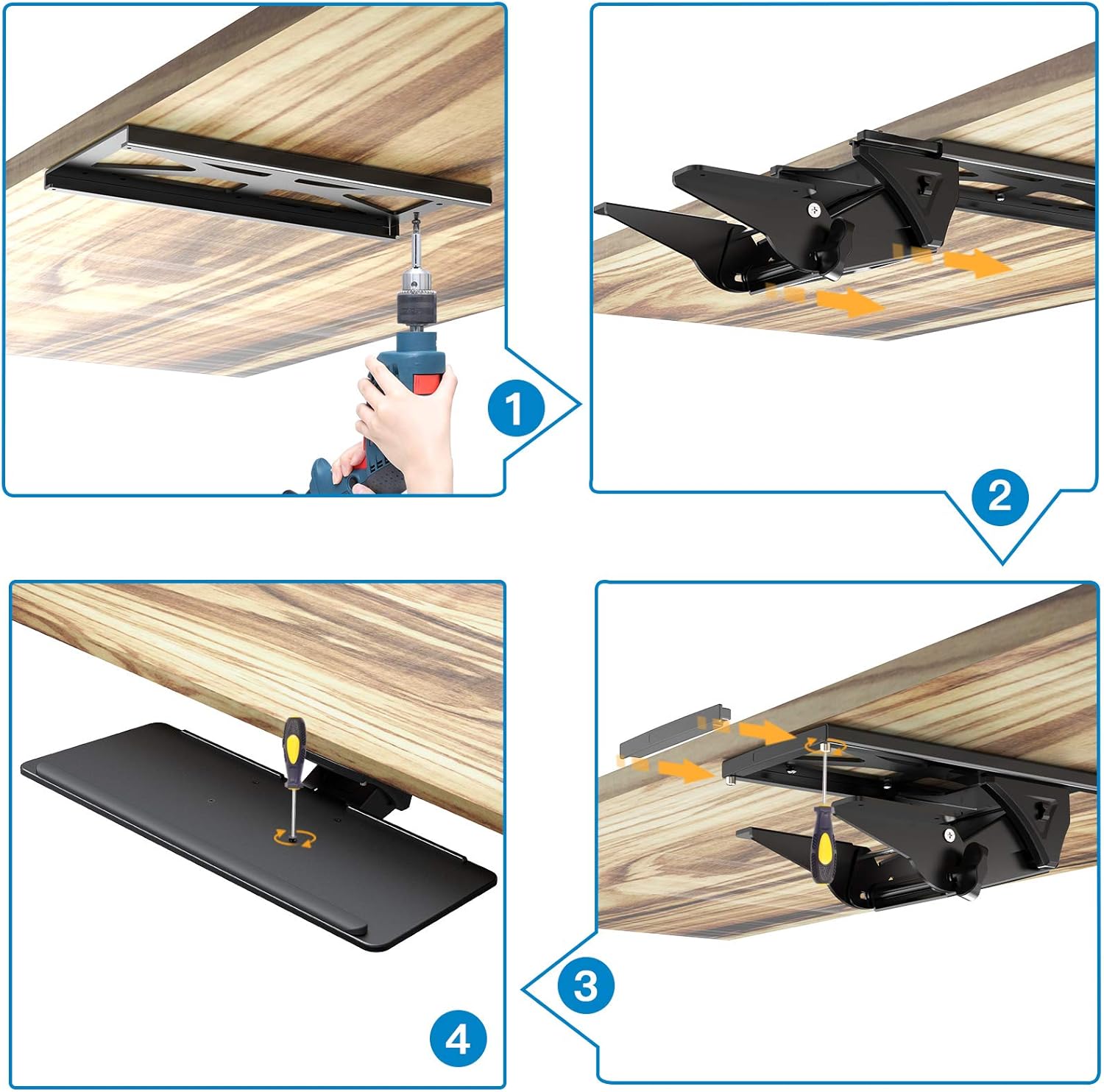 1

2

3

4