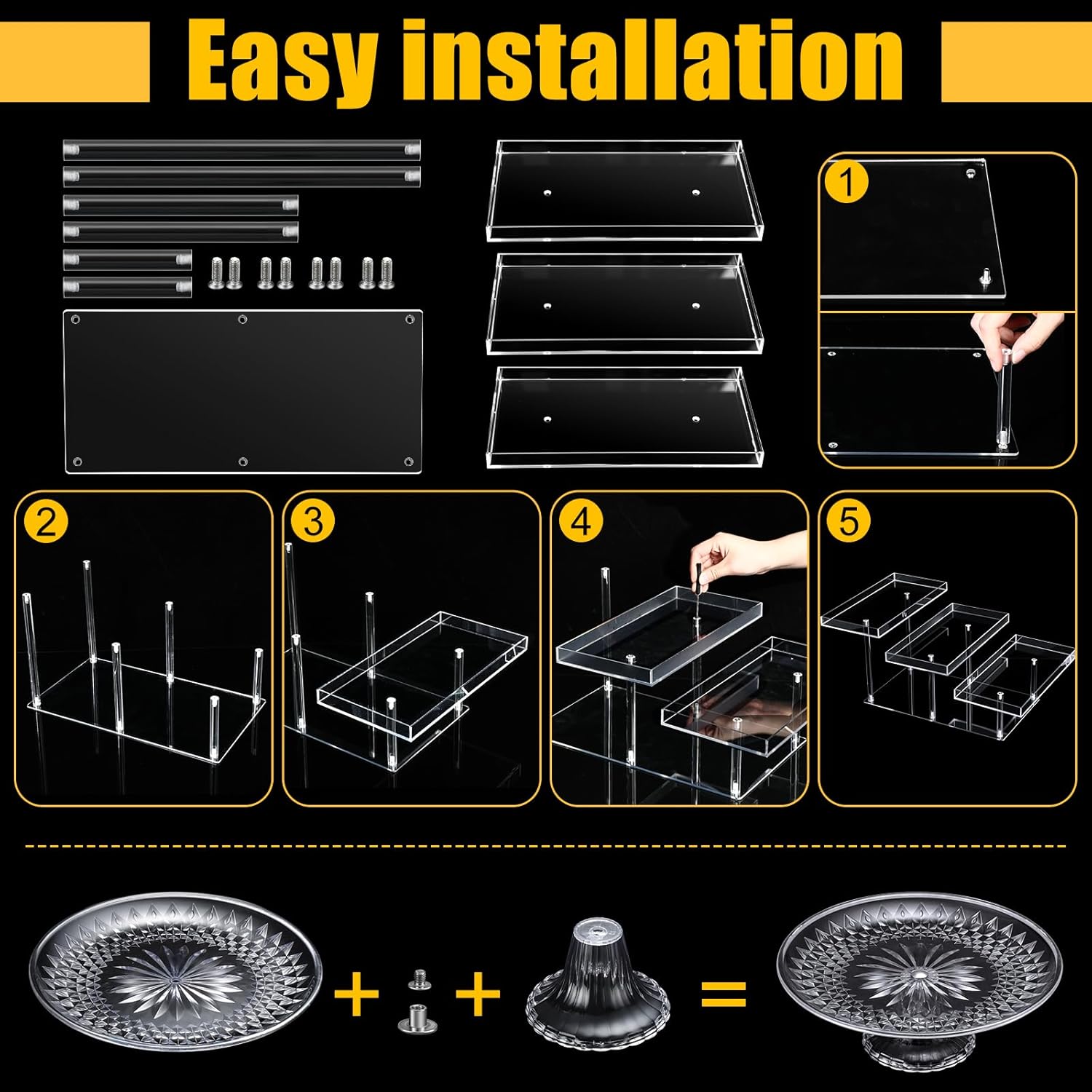 Easy installation

1

2

3

4

5

+ + =