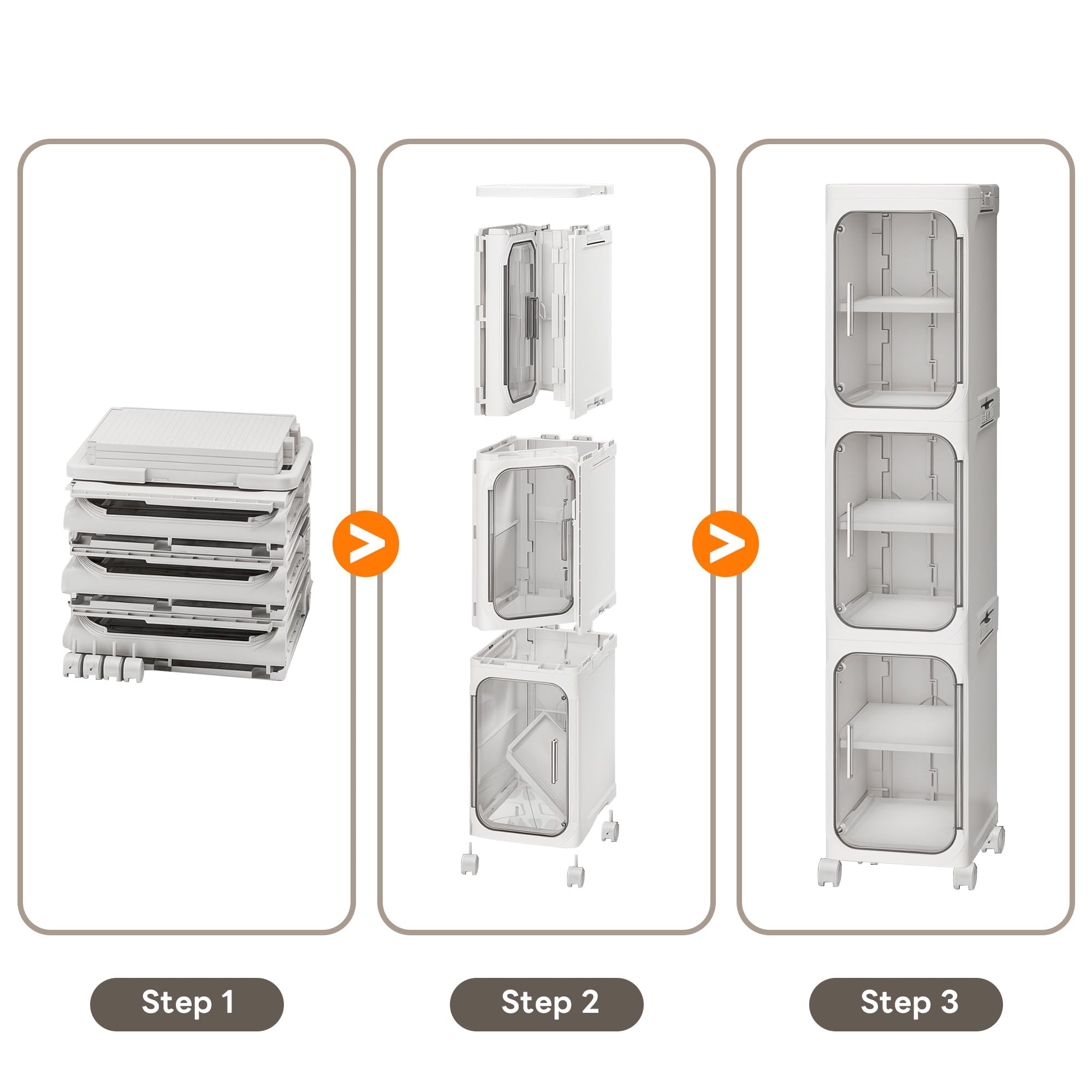 Step 1

Step 2

Step 3