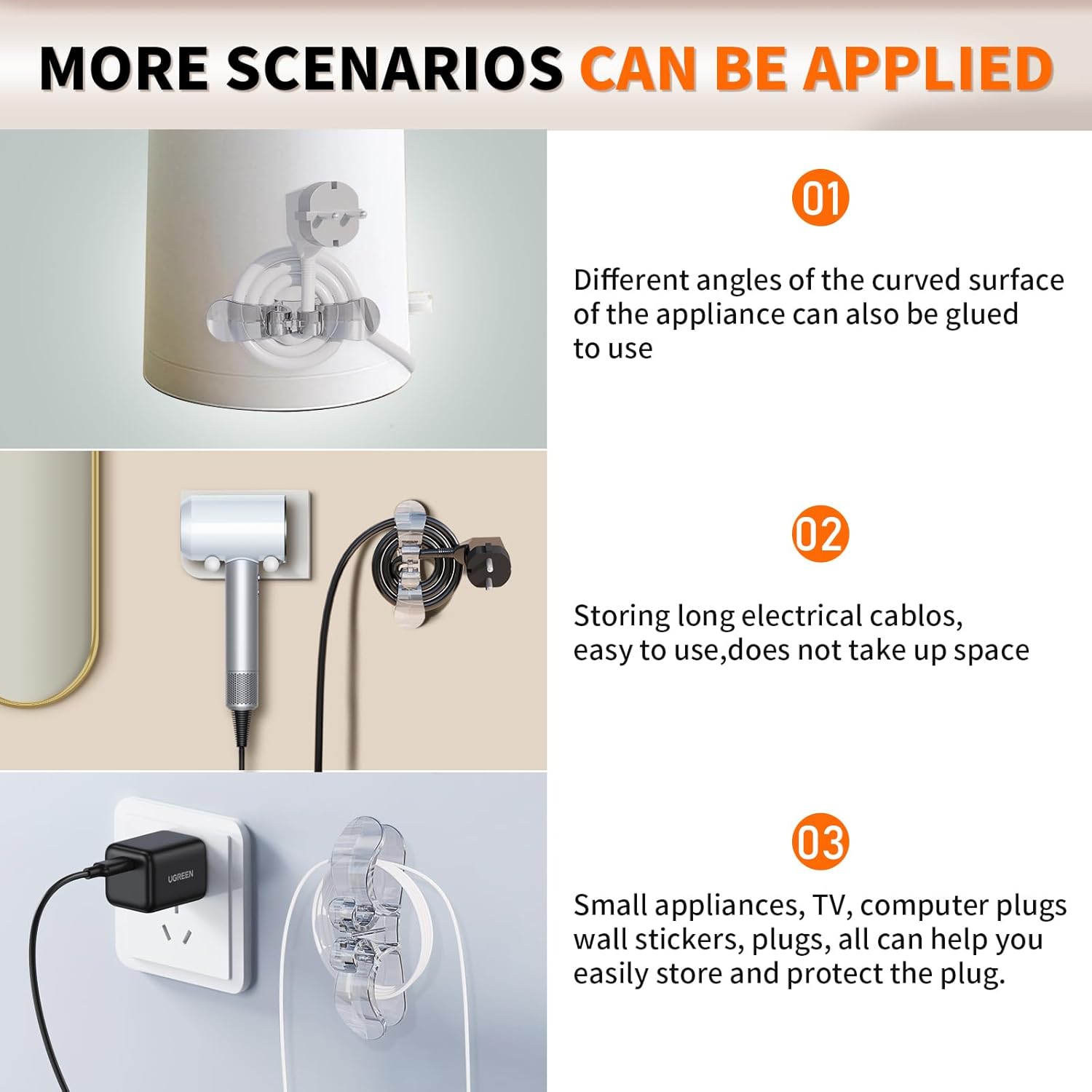 MORE SCENARIOS CAN BE APPLIED

01

Different angles of the curved surface of the appliance can also be glued to use

02

Storing long electrical cablos, easy to use,does not take up space

UGREEN

03

Small appliances, TV, computer plugs wall stickers, plugs, all can help you easily store and protect the plug.