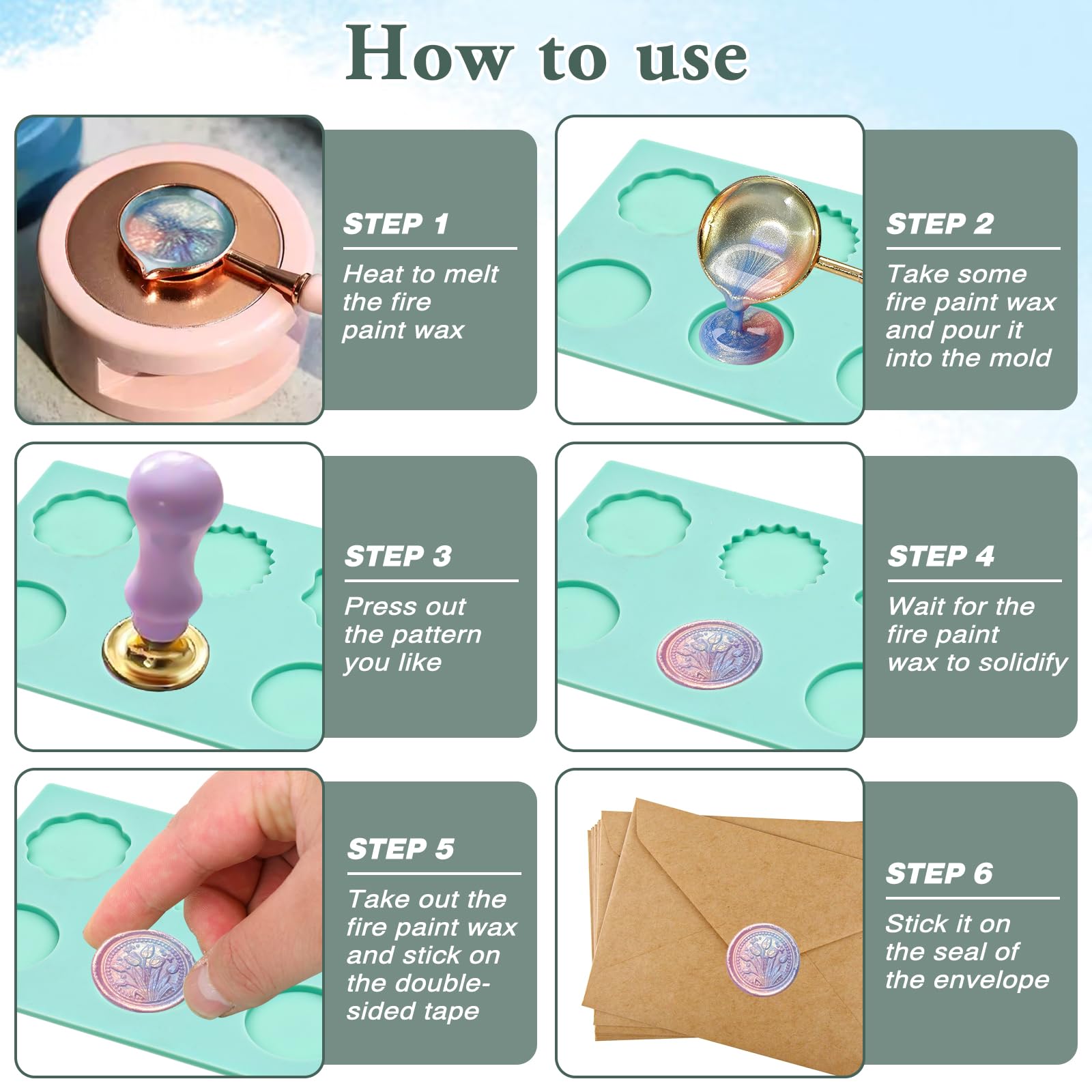 How to use

STEP 1

Heat to melt the fire paint wax

STEP 2

Take some fire paint wax and pour it into the mold

STEP 3

Press out the pattern you like

STEP 4

Wait for the fire paint wax to solidify

STEP 5

Take out the fire paint wax and stick on the double-sided tape

STEP 6

Stick it on the seal of the envelope