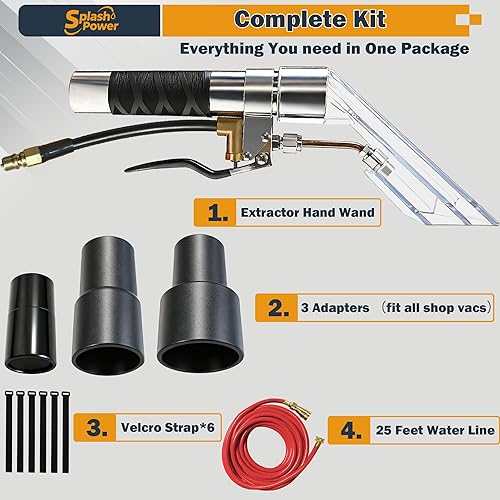 Splash Power

Complete Kit

Everything You need in One Package

1. Extractor Hand Wand

2. 3 Adapters （fit all shop vacs）

3. Velcro Strap*6

4. 25 Feet Water Line