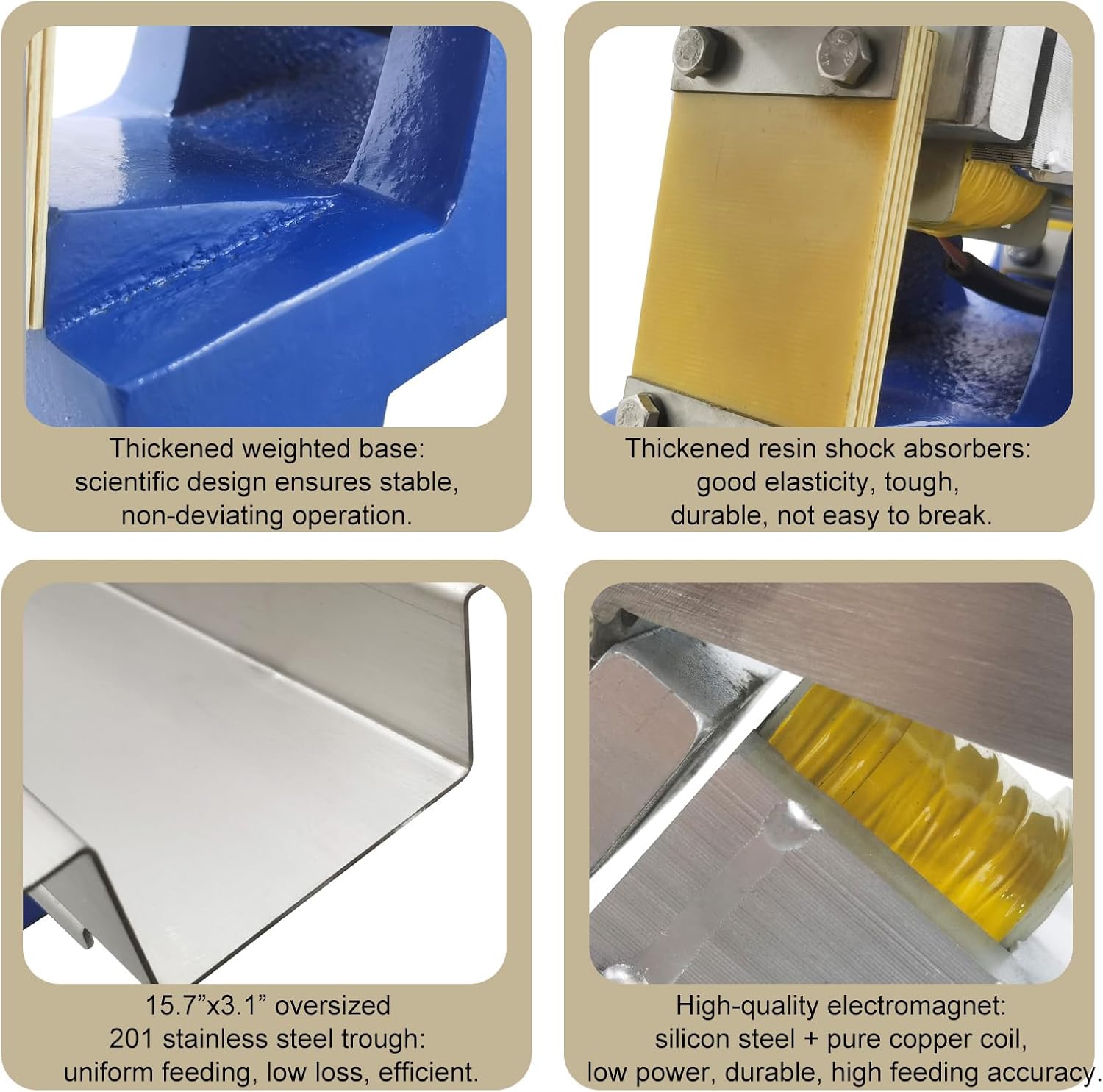 Thickened weighted base:
scientific design ensures stable,
non-deviating operation.

Thickened resin shock absorbers:
good elasticity, tough,
durable, not easy to break.

15.7”x3.1” oversized
201 stainless steel trough:
uniform feeding, low loss, efficient.

High-quality electromagnet:
silicon steel + pure copper coil,
low power, durable, high feeding accuracy.