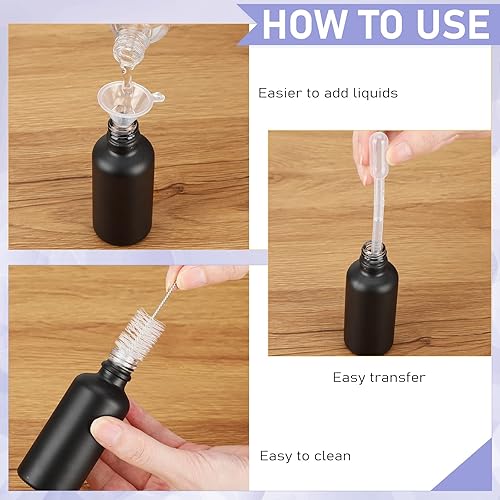 HOW TO USE

Easier to add liquids

Easy transfer

Easy to clean