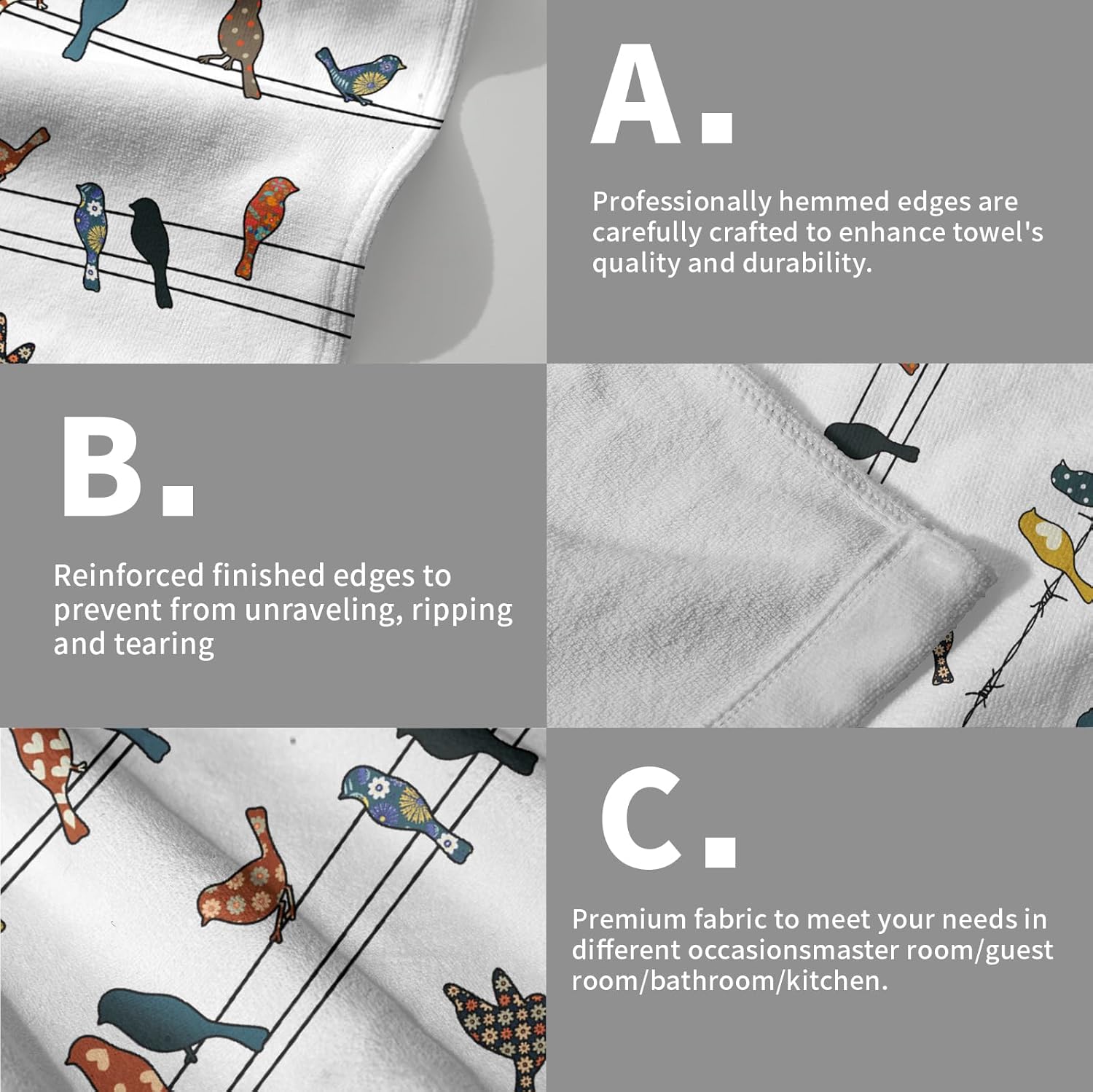 A.

Professionally hemmed edges are carefully crafted to enhance towel's quality and durability.

B.

Reinforced finished edges to prevent from unraveling, ripping and tearing

C.

Premium fabric to meet your needs in different occasionsmaster room/guest room/bathroom/kitchen.