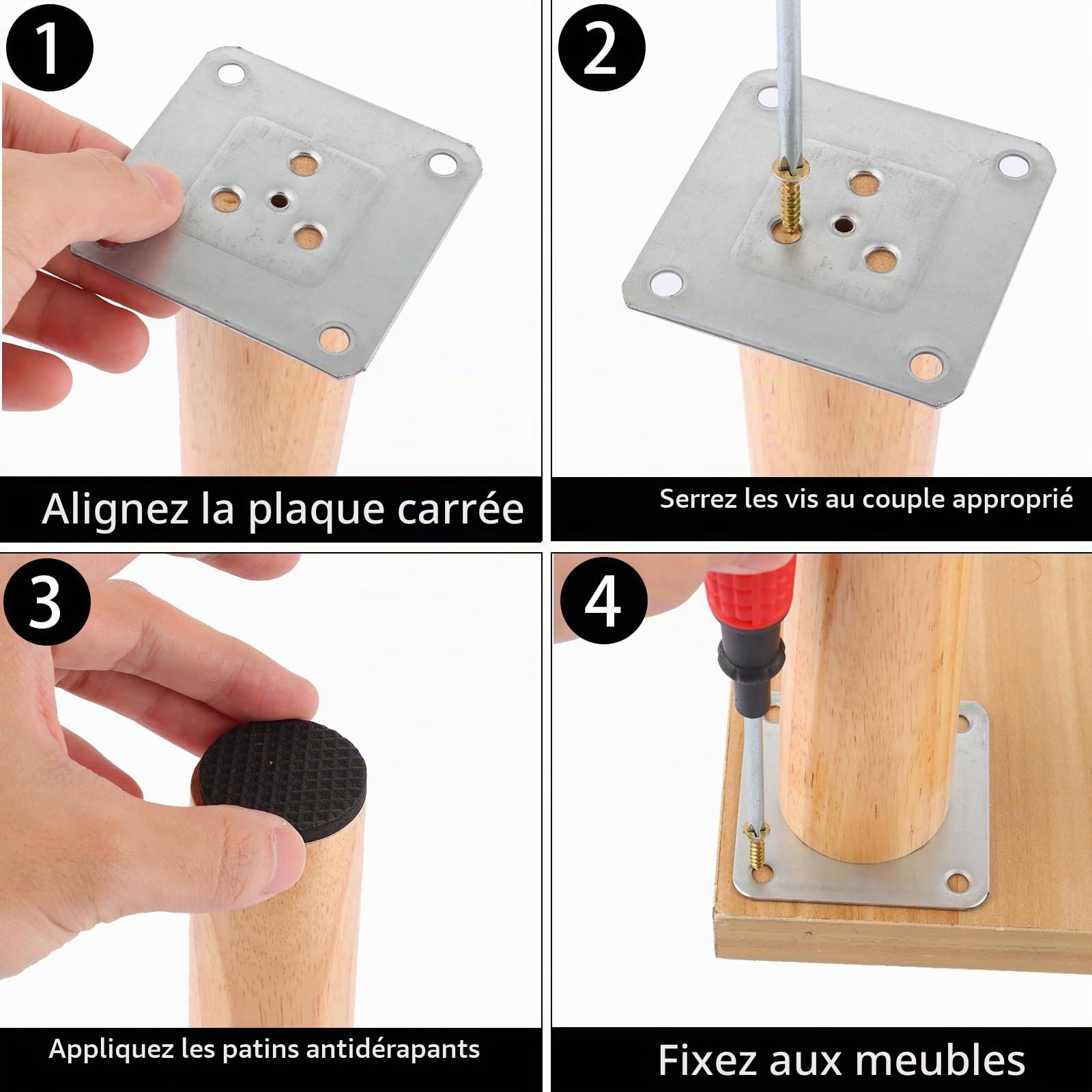 1

Alignez la plaque carrée

2

Serrez les vis au couple approprié

3

Appliquez les patins antidérapants

4

Fixez aux meubles