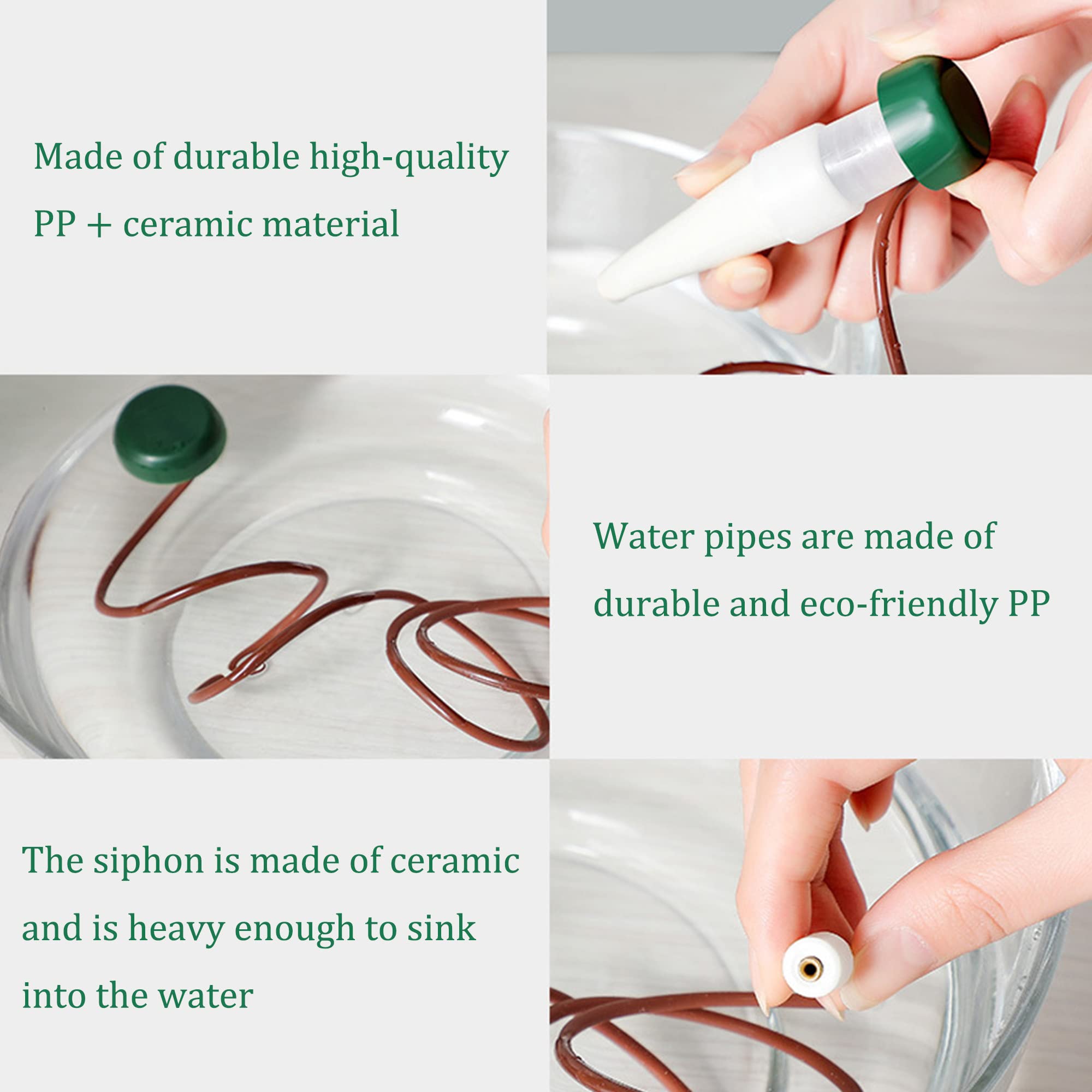 Made of durable high-quality PP + ceramic material

Water pipes are made of durable and eco-friendly PP

The siphon is made of ceramic and is heavy enough to sink into the water